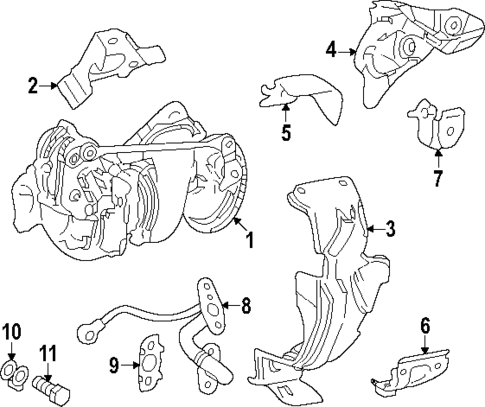 2
4
5
7
1
3
8
10
11
9
6