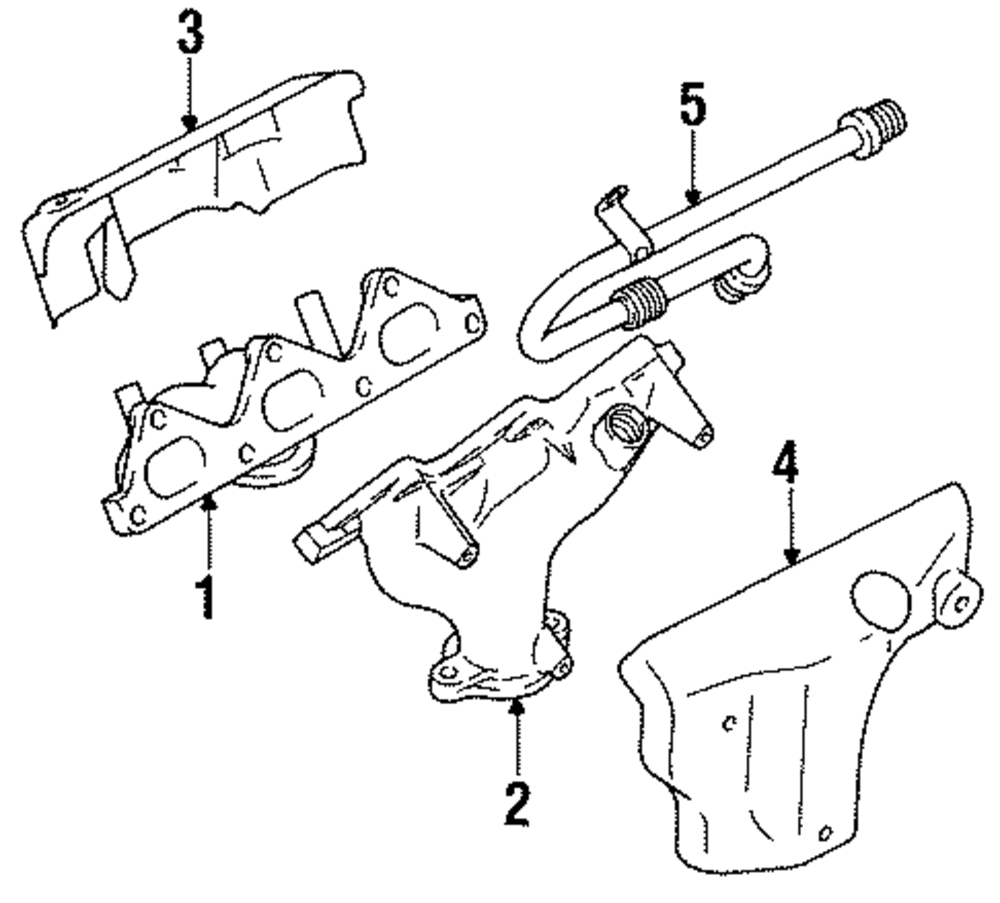 3
5
1
4
2