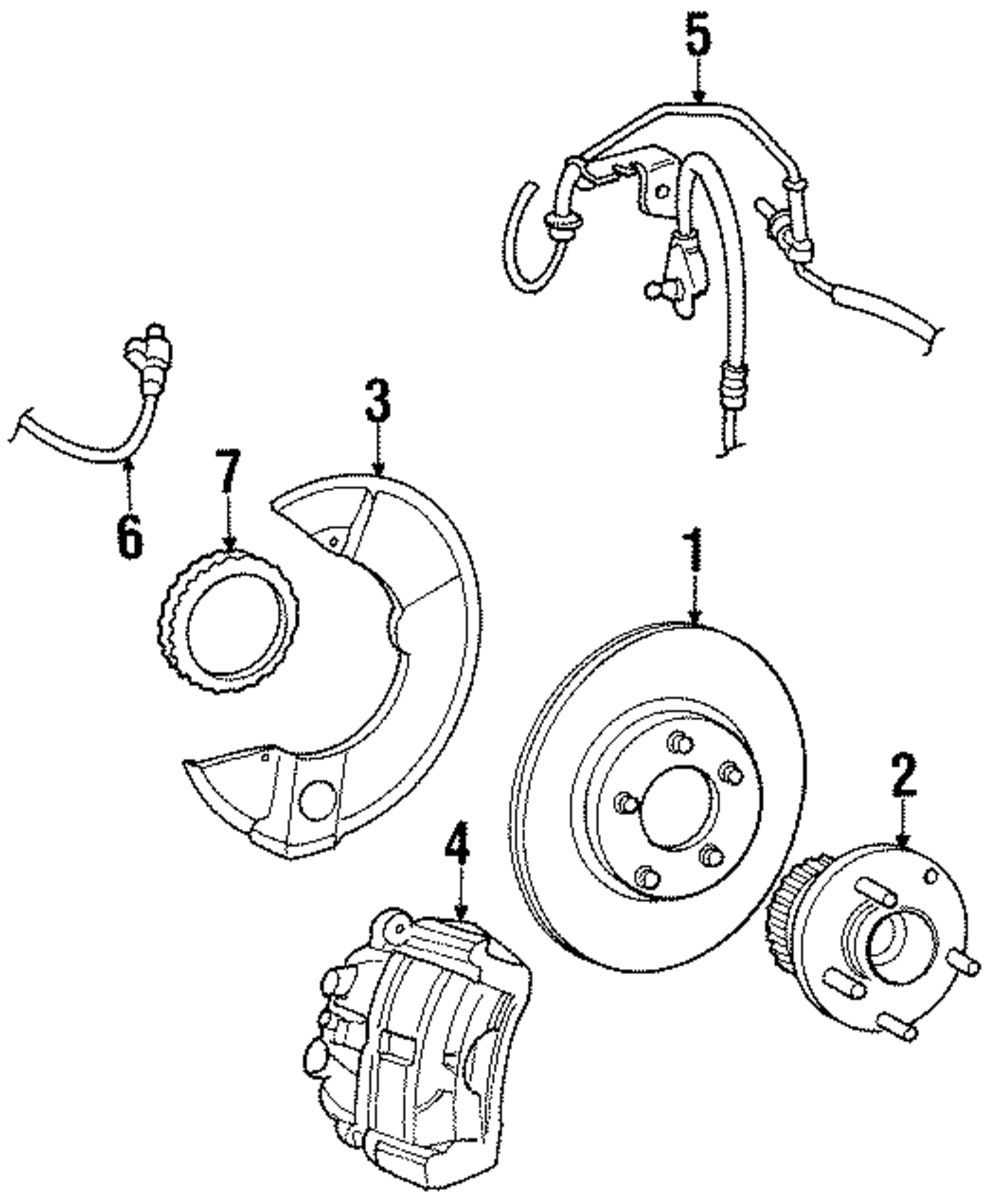 5
3
7
6
1
2
4