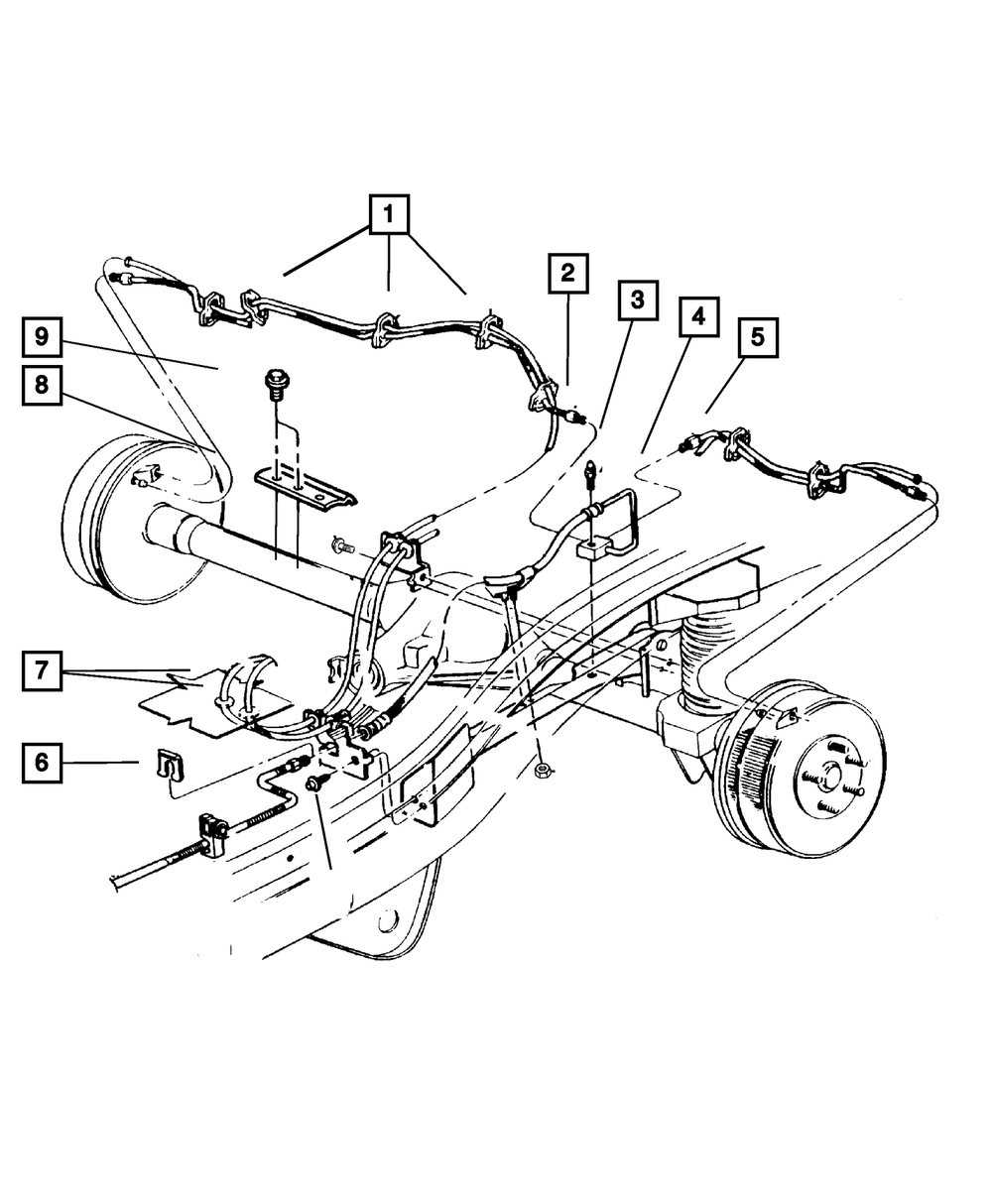 1
2
3
4
5
9
8
7
6