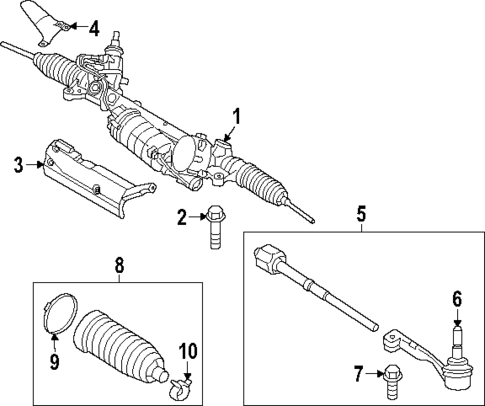 4
1
3
2
5
8
6
9
10
7