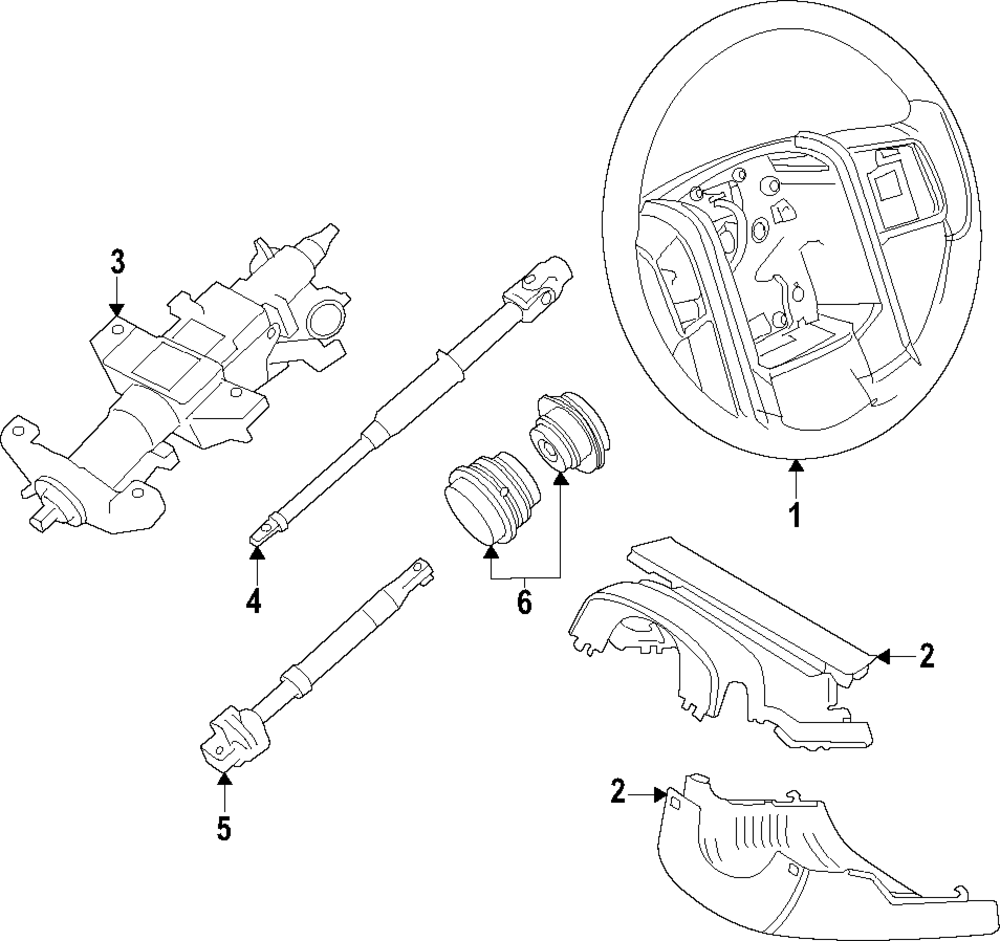 3
1
4
6
2
5
2