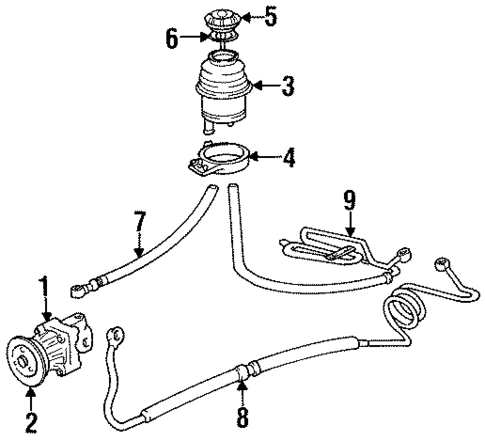 5
6
3
4
9
7
1
2
8