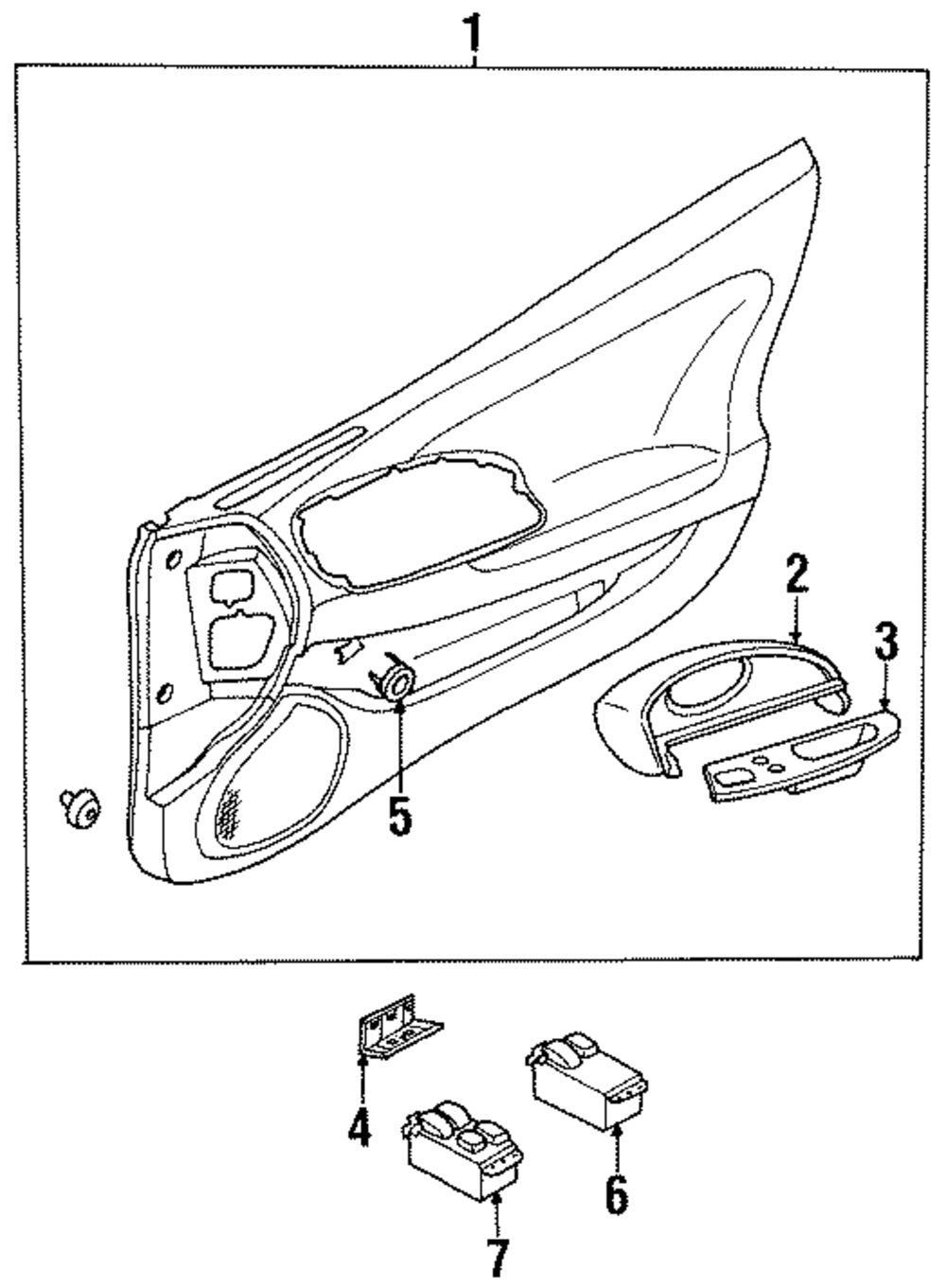 1
2
3
5
4
6
7