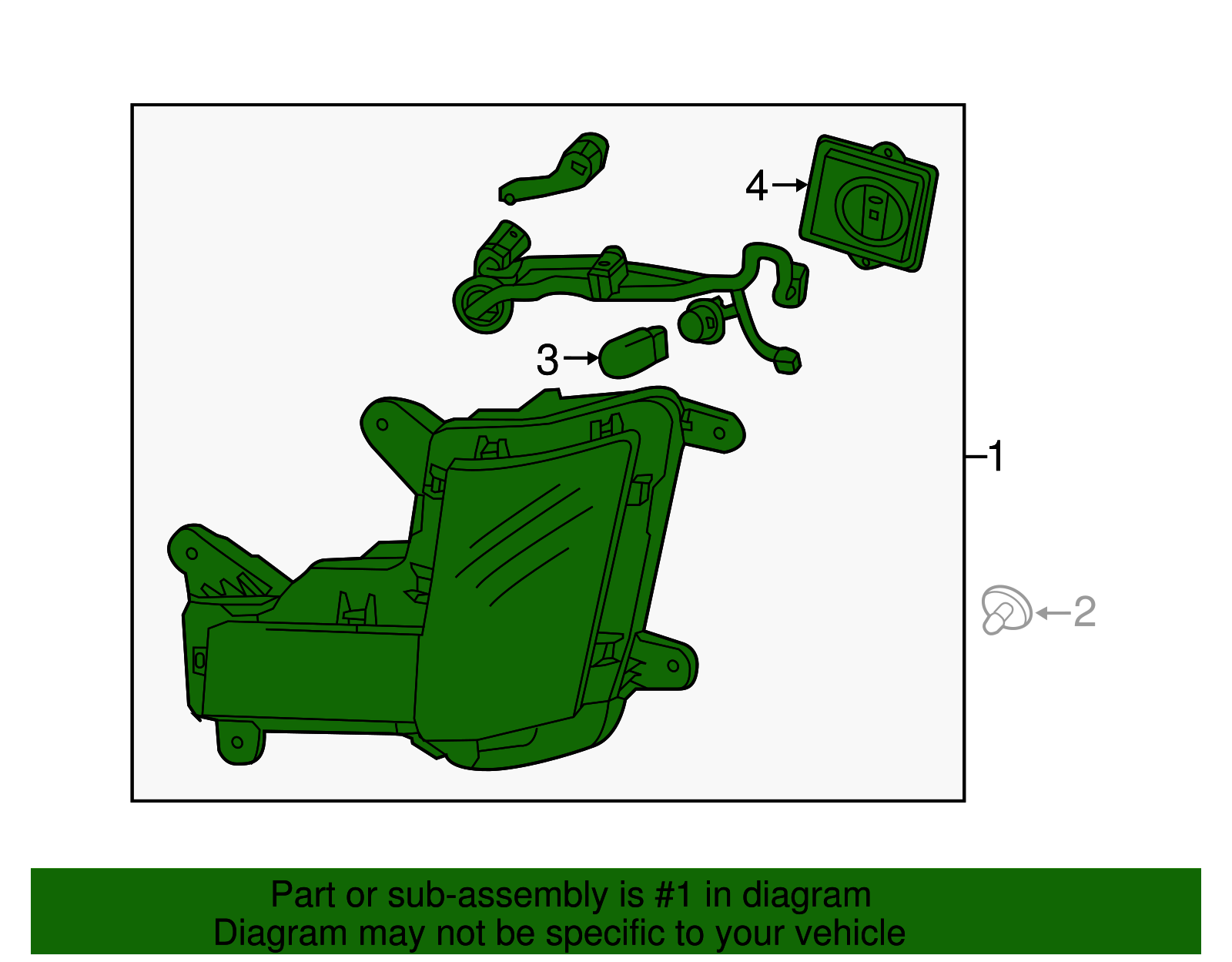 4
3
1
2

Part or sub-assembly is #1 in diagram
Diagram may not be specific to your vehicle