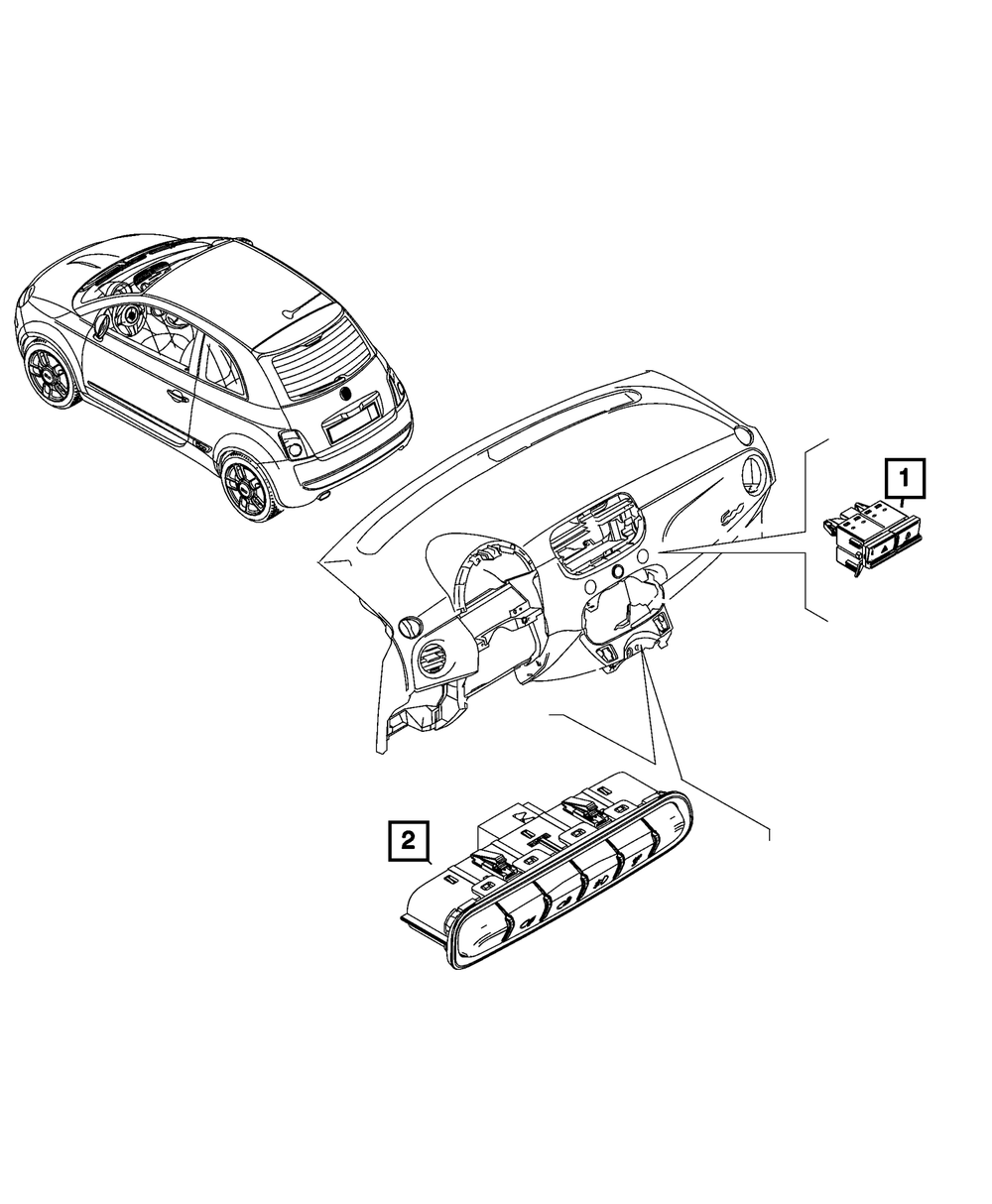 1

2