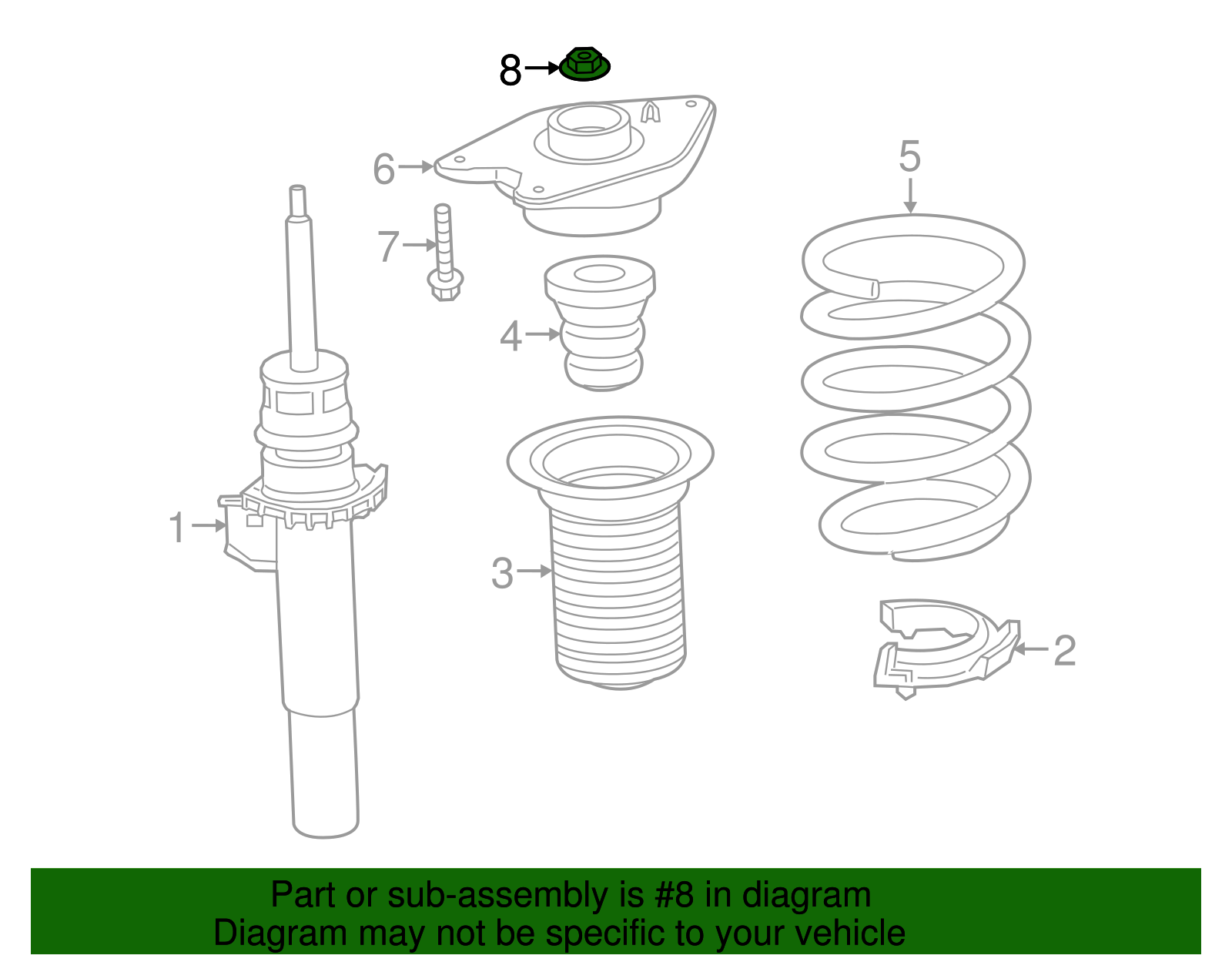 8
6
5
7
4
1
3
2

Part or sub-assembly is #8 in diagram
Diagram may not be specific to your vehicle