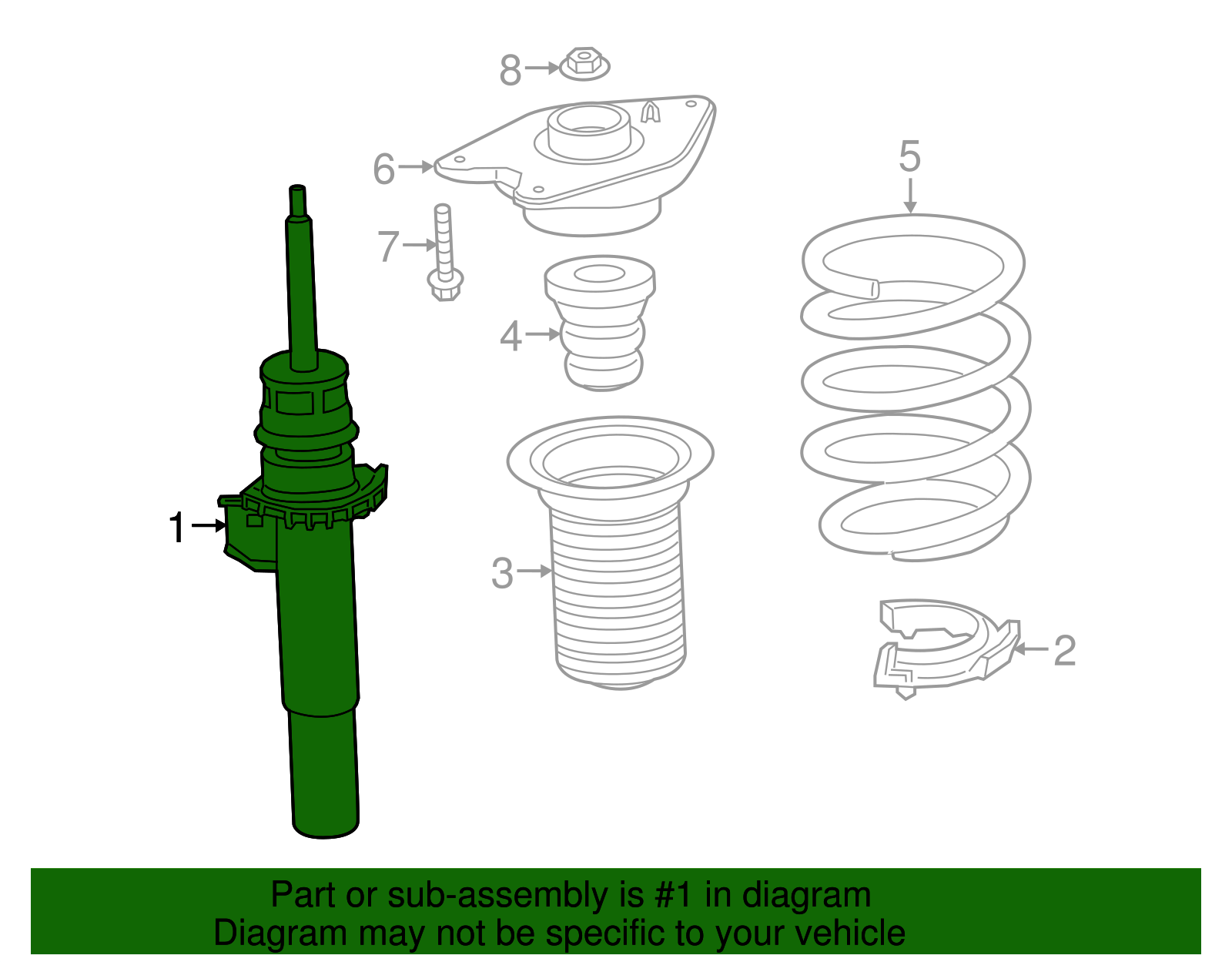 8
6
5
7
4
1
3
2

Part or sub-assembly is #1 in diagram
Diagram may not be specific to your vehicle