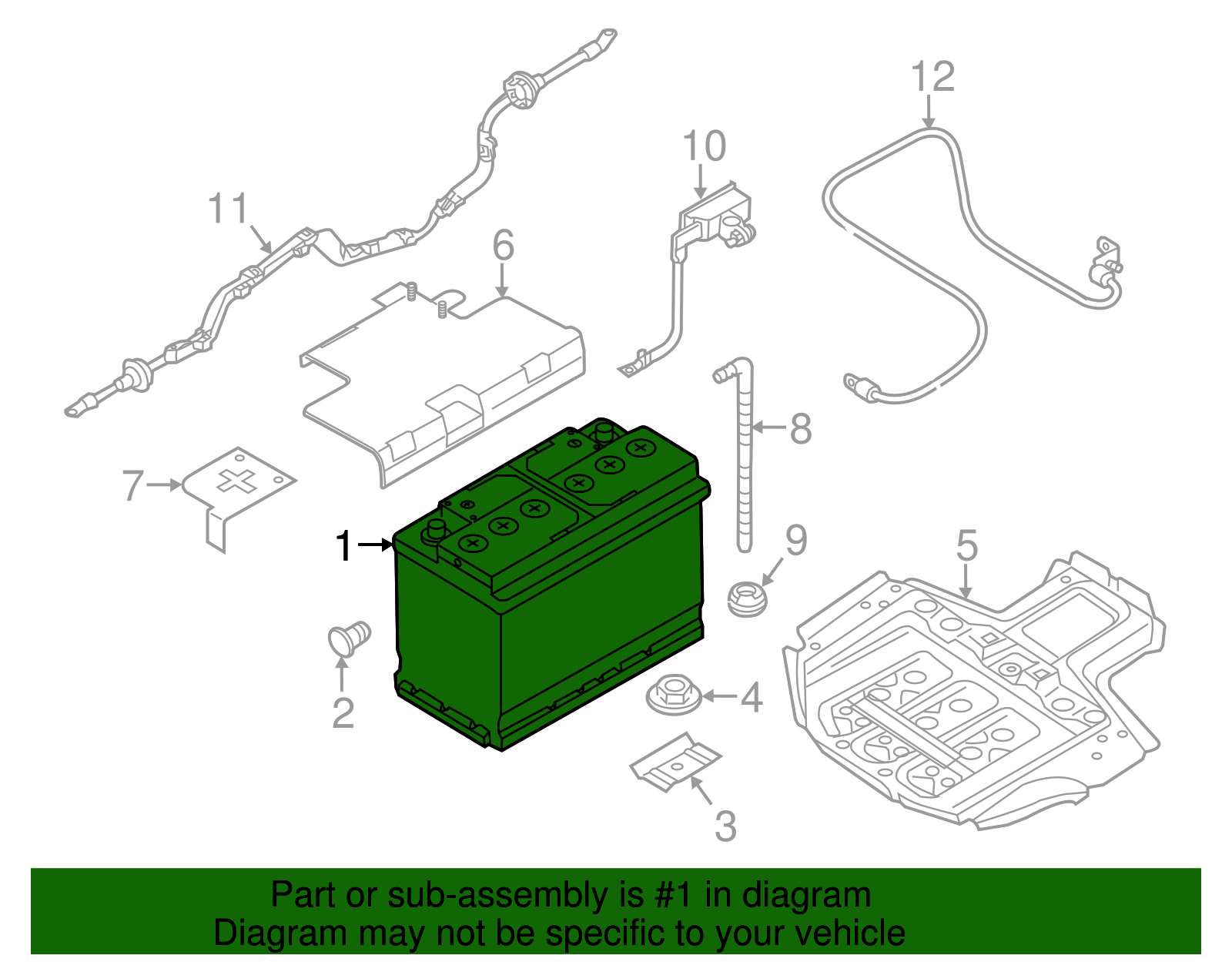 12
10
11
6
8
7
1
9
5
2
4
3

Part or sub-assembly is #1 in diagram
Diagram may not be specific to your vehicle