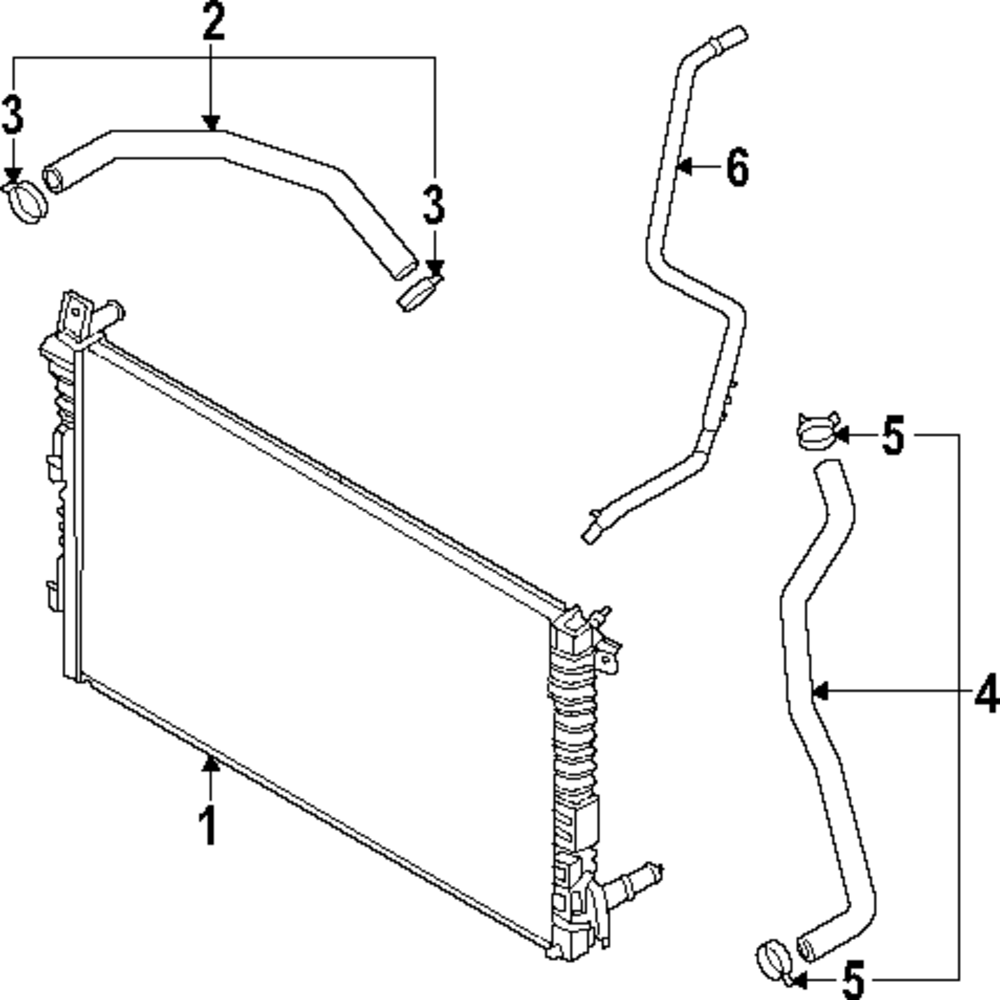 2
3
3
6
5
4
1
5