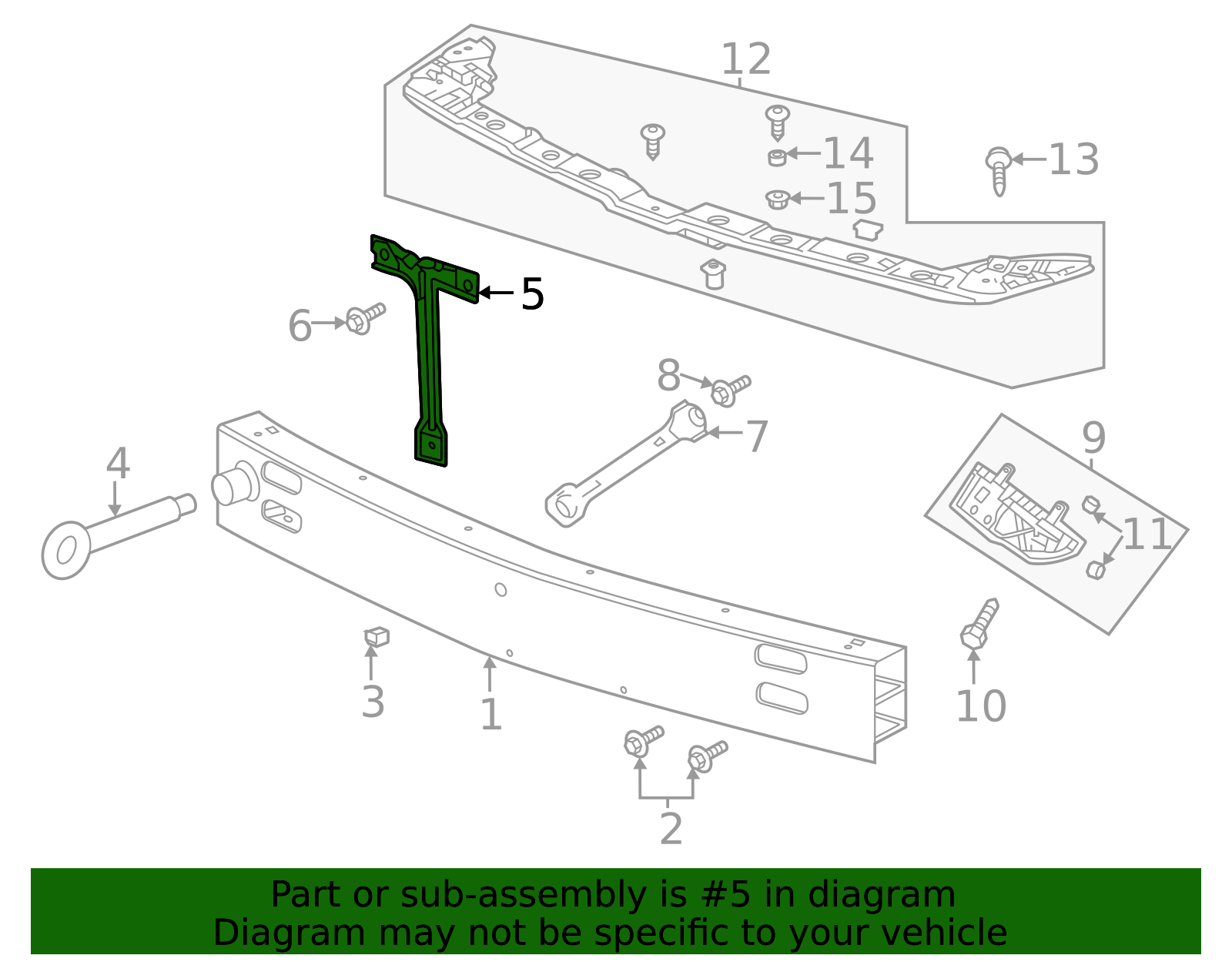 12
14
13
15
5
6
8
7
9
4
11
3
1
10
2

Part or sub-assembly is #5 in diagram
Diagram may not be specific to your vehicle