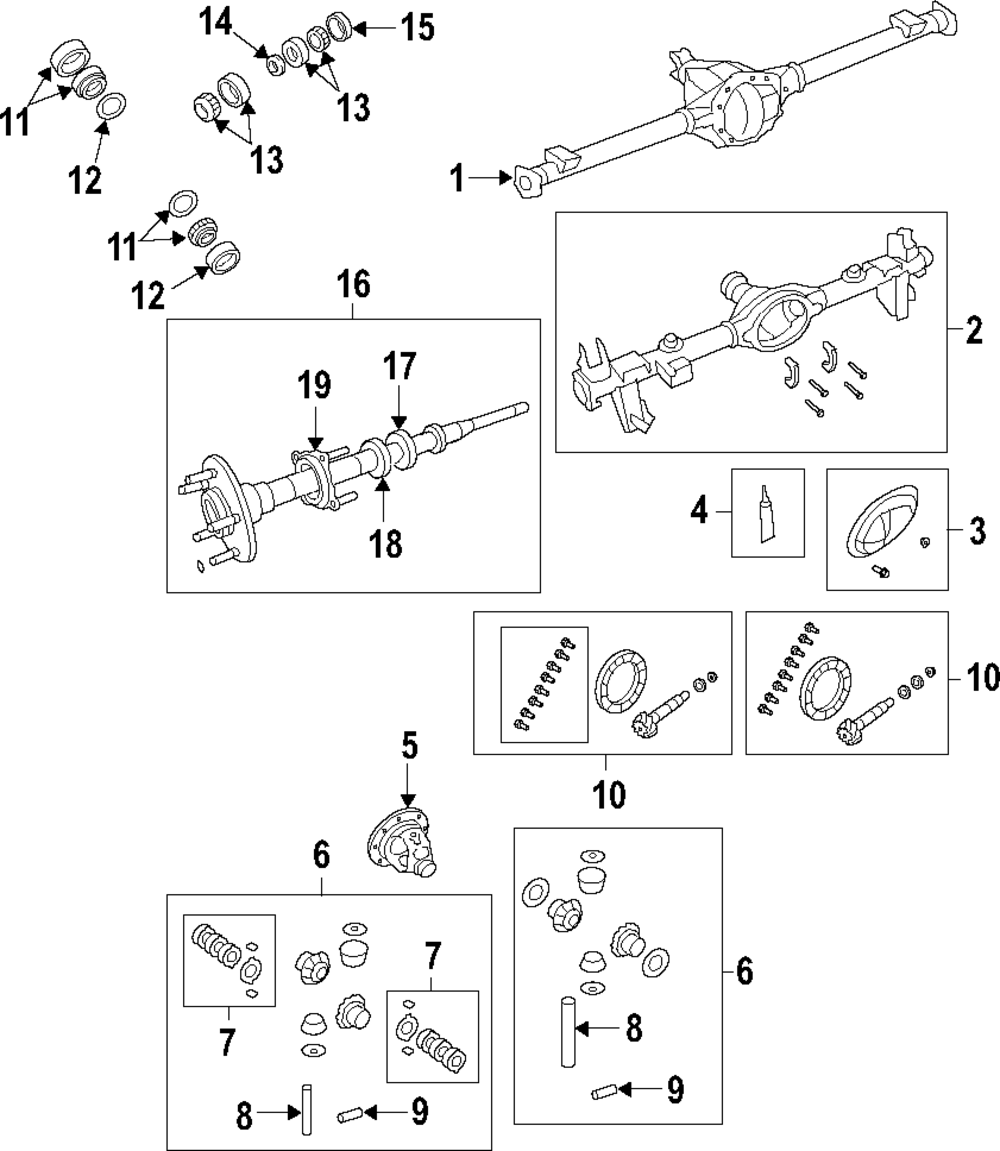 14
15
11
13
12
13
1
11
12
16
2
19
17
18
4
3
10
10
5
6
6
7
7
8
8
9
9