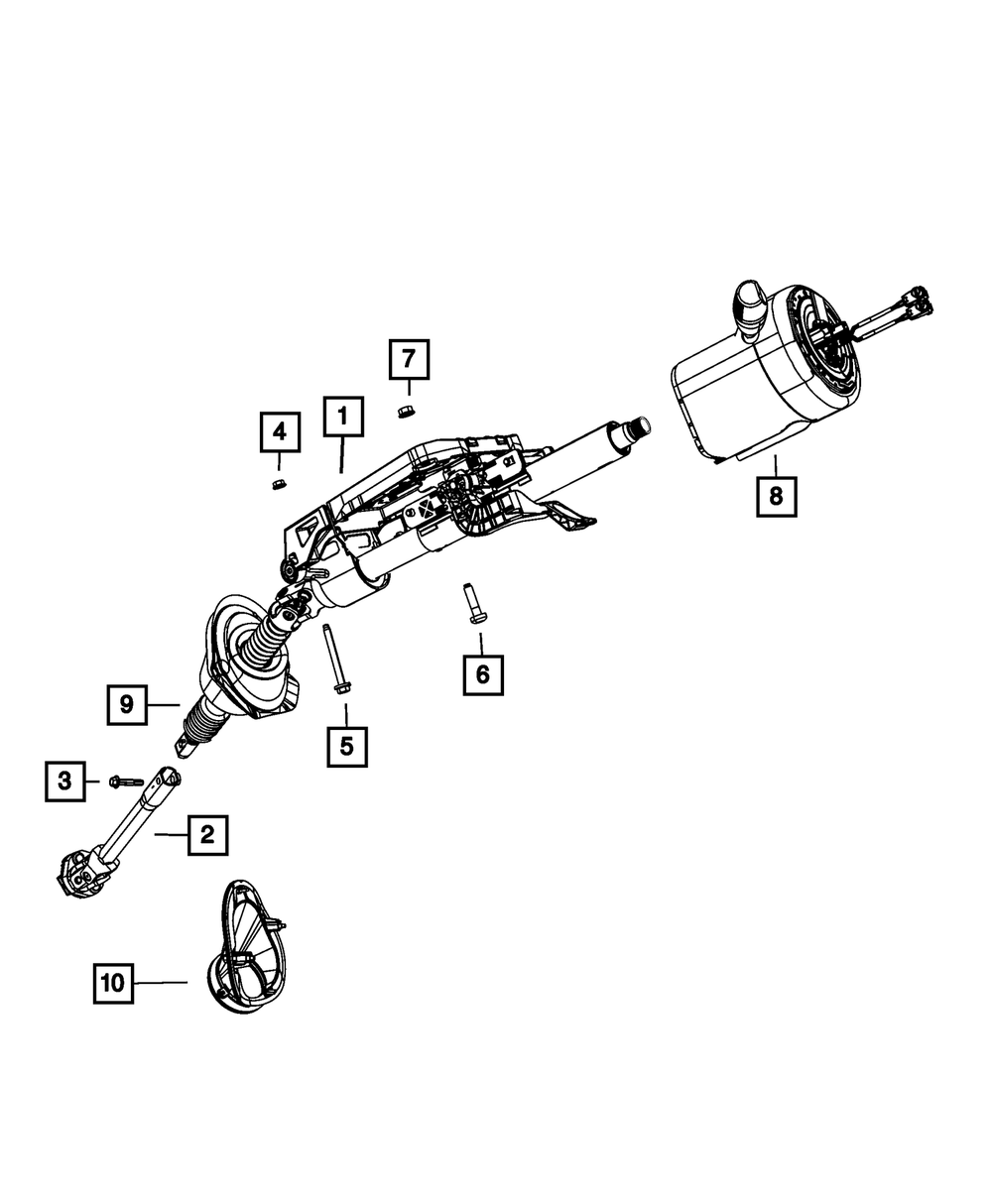 7
4
1
8
6
9
5
3
2
10