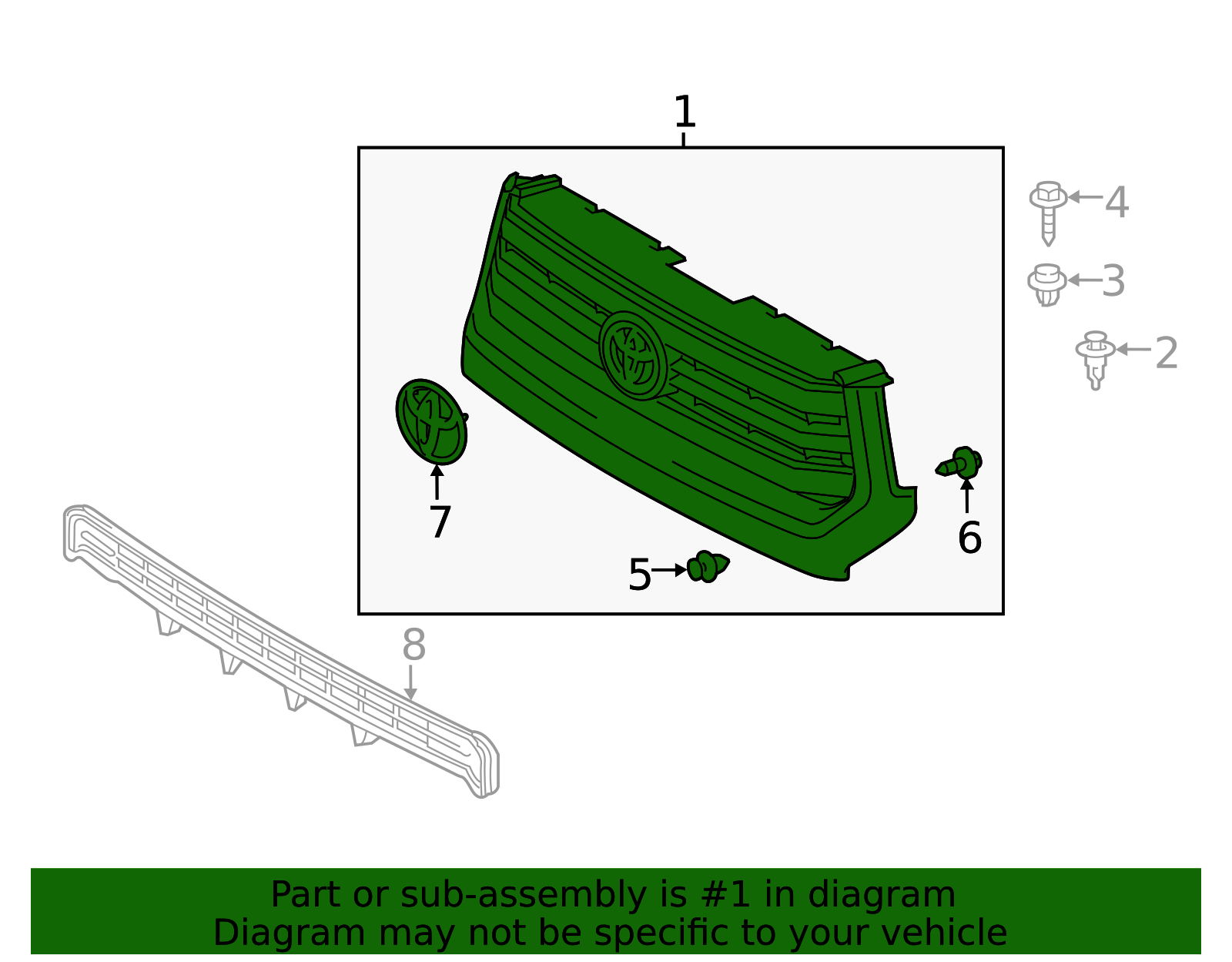 1

4

3

2

7

6

5

8

Part or sub-assembly is #1 in diagram
Diagram may not be specific to your vehicle