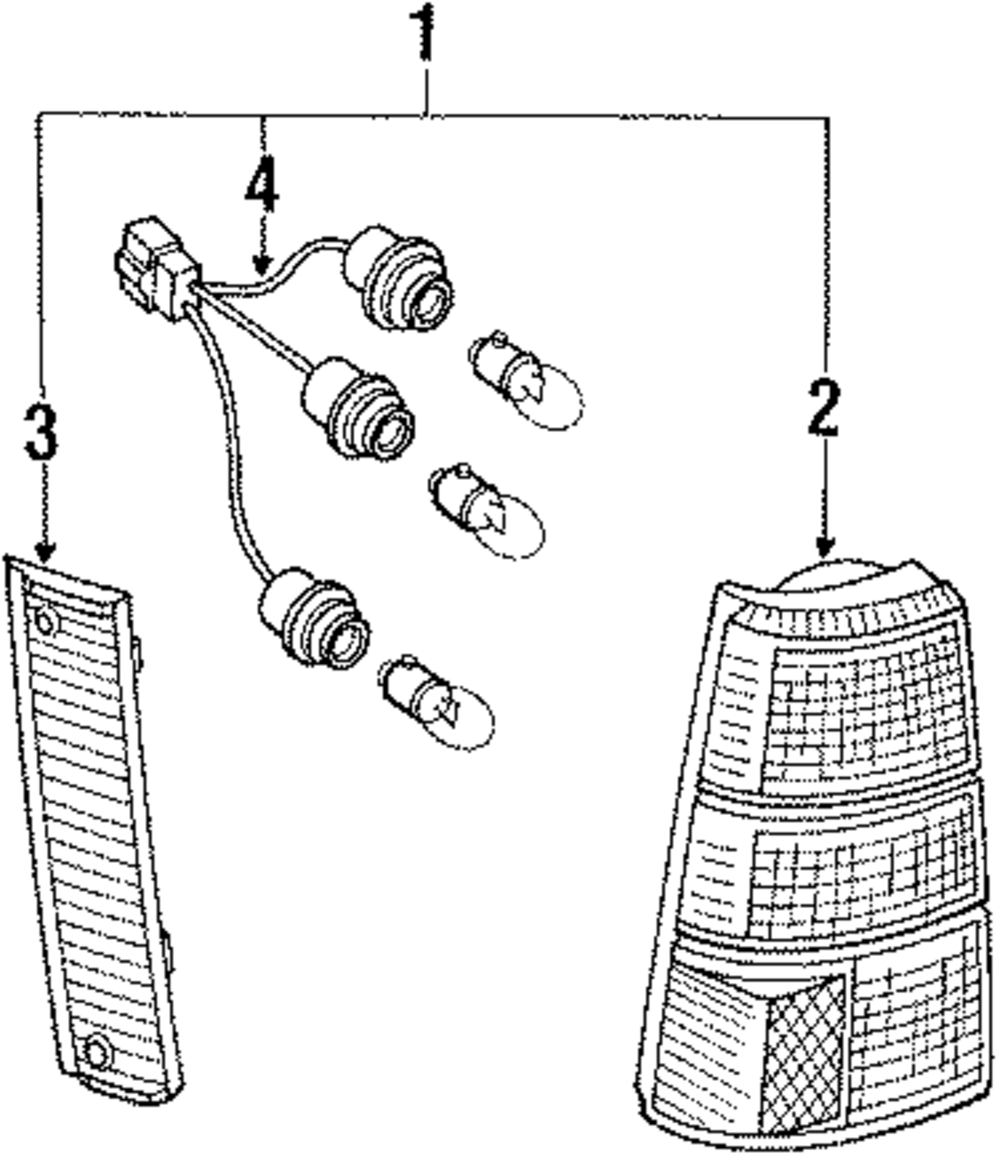 1
4
3
2