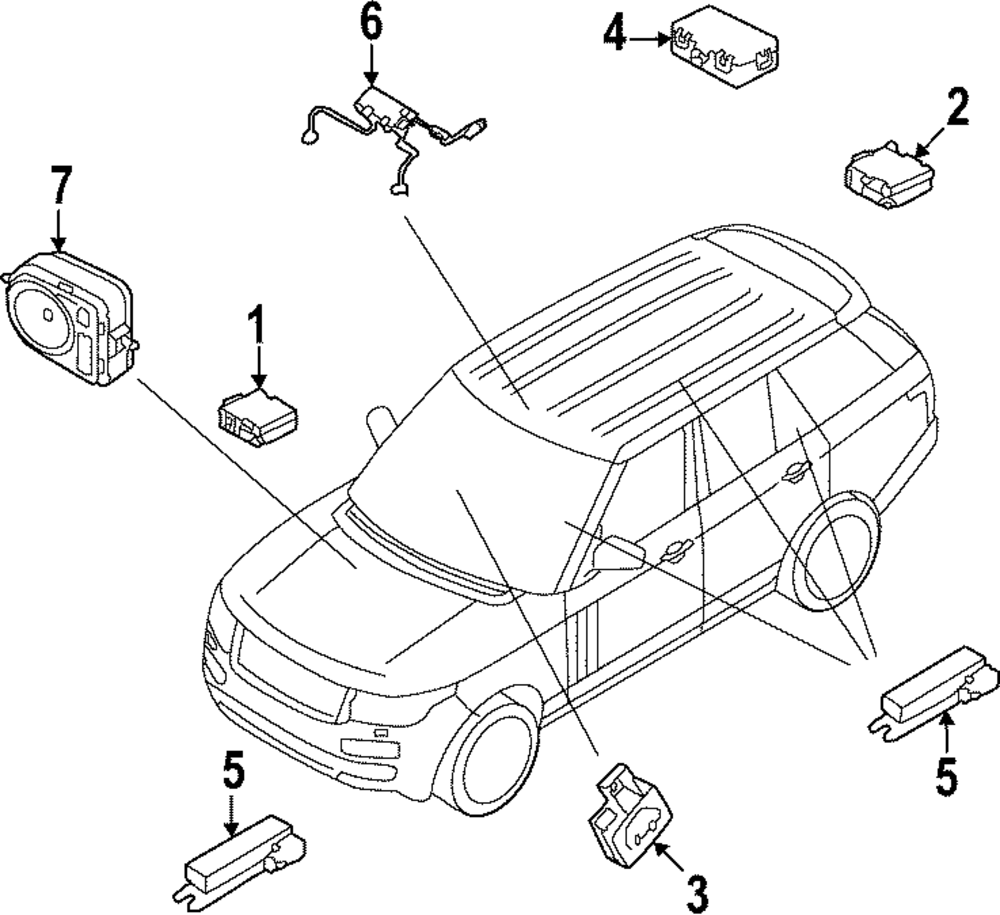 6
4
2
7
1
5
5
3