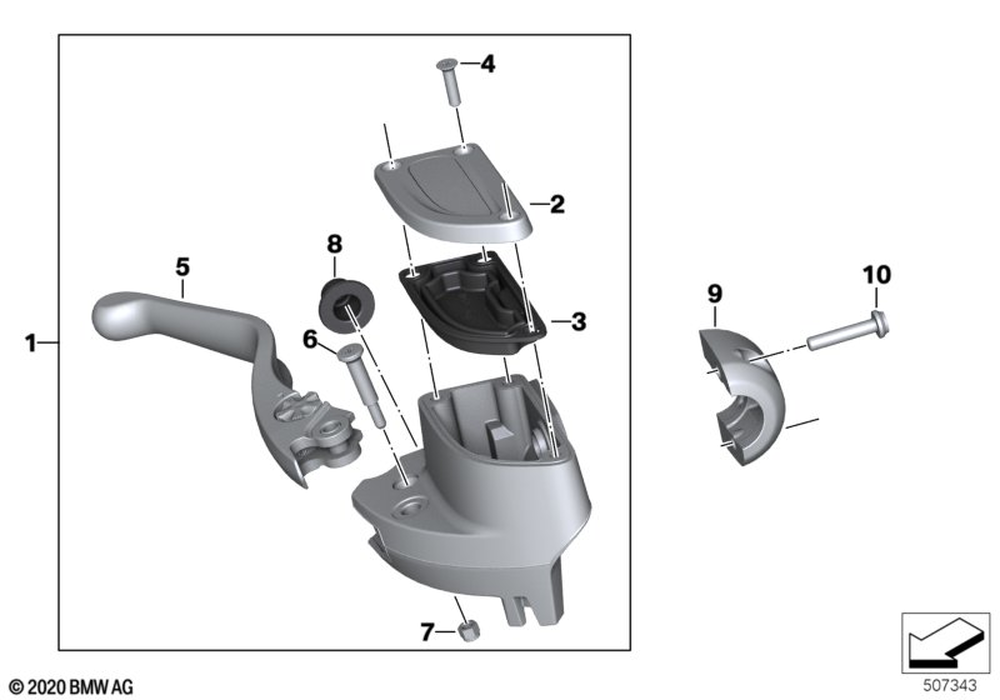 4
2
8
5
3
1
6
9
10
7
© 2020 BMW AG
507343