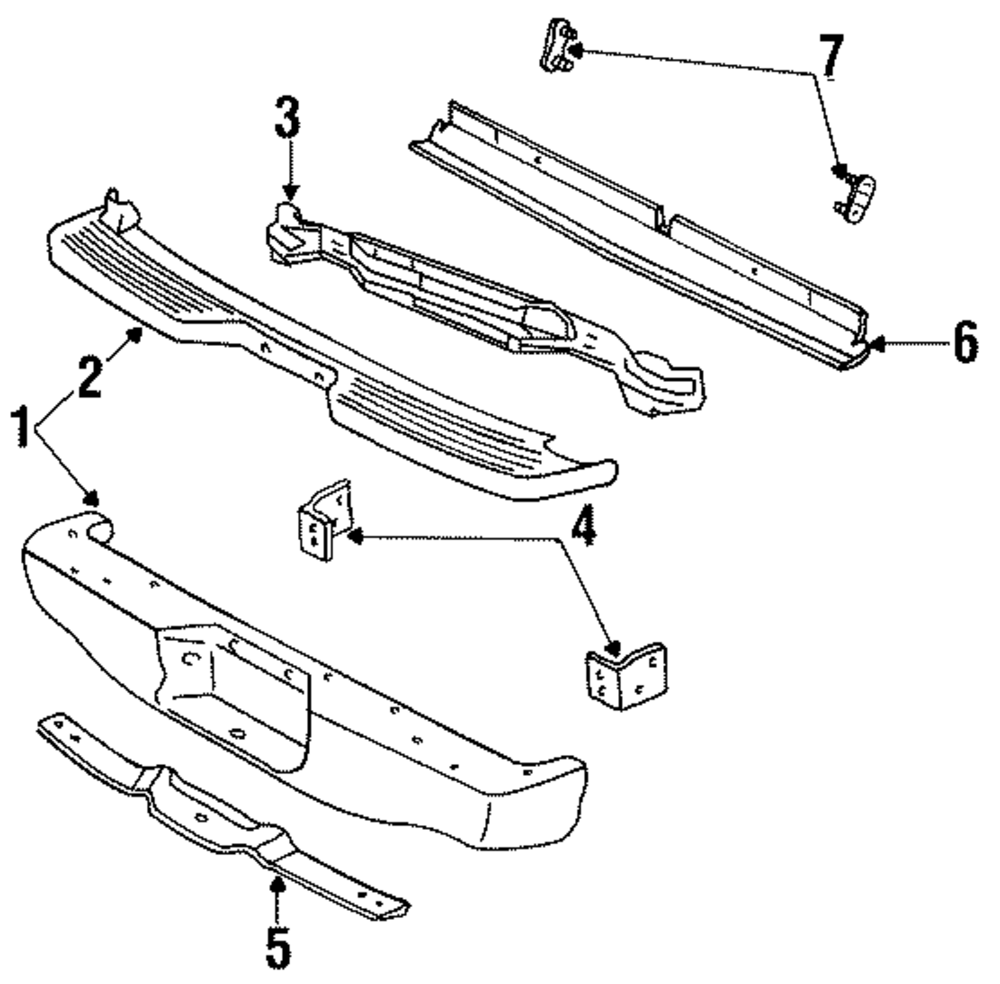 7
3
6
2
1
4
5