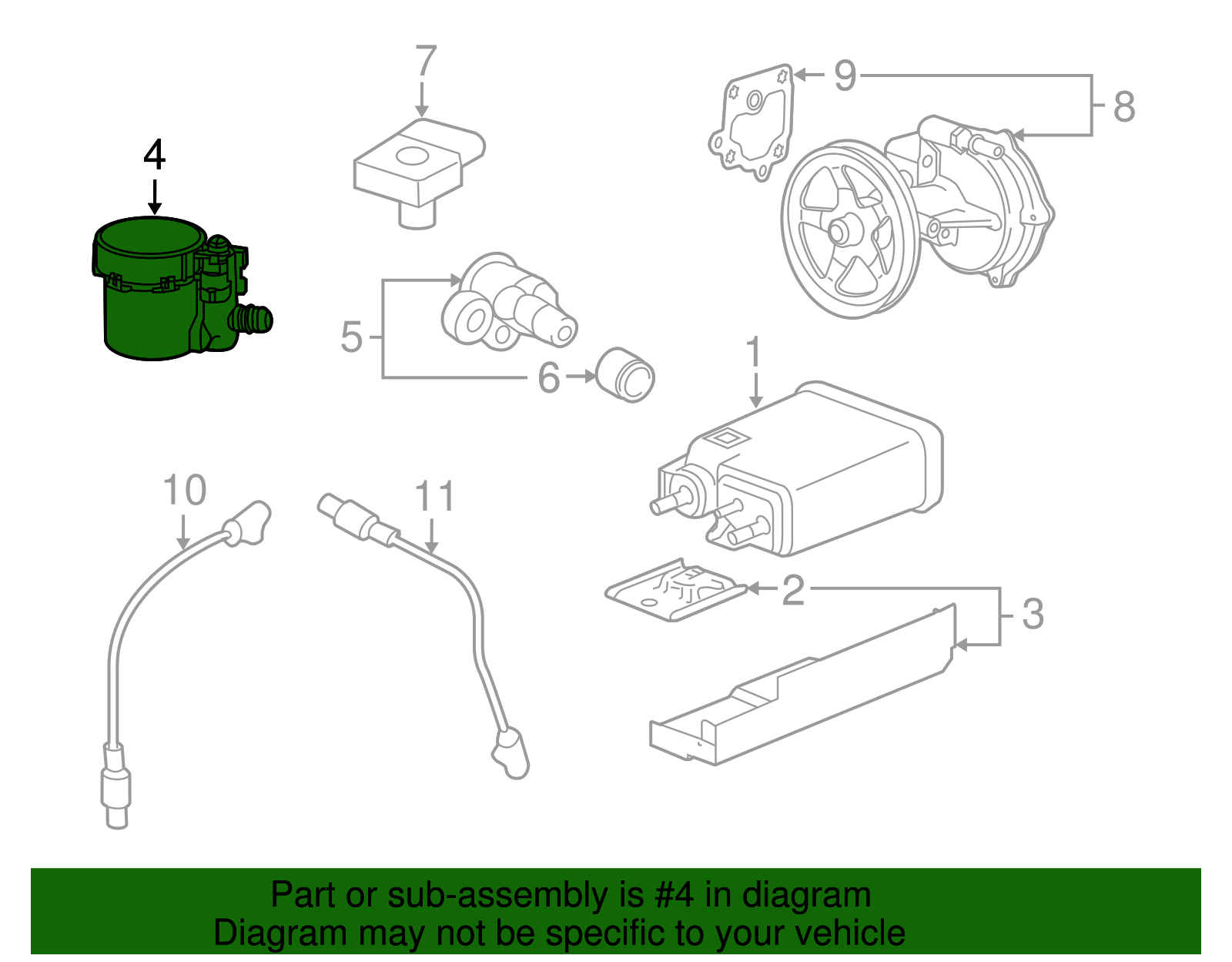 4
7
9
8
5
6
1
10
11
2
3

Part or sub-assembly is #4 in diagram
Diagram may not be specific to your vehicle