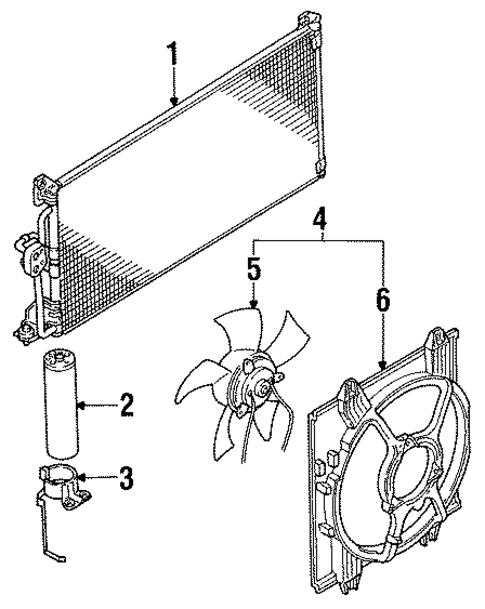 1
4
5
6
2
3