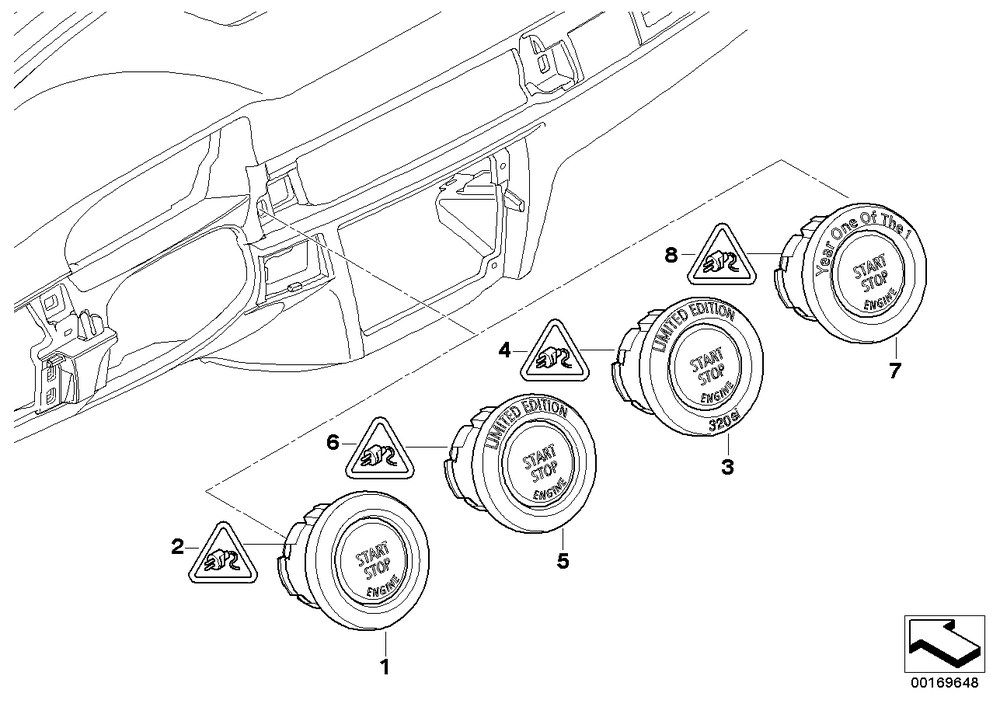 8
Year One Of The 1
START
STOP
ENGINE
7
4
LIMITED EDITION
START
STOP
ENGINE
320si
3
6
LIMITED EDITION
START
STOP
ENGINE
5
2
START
STOP
ENGINE
1
00169648