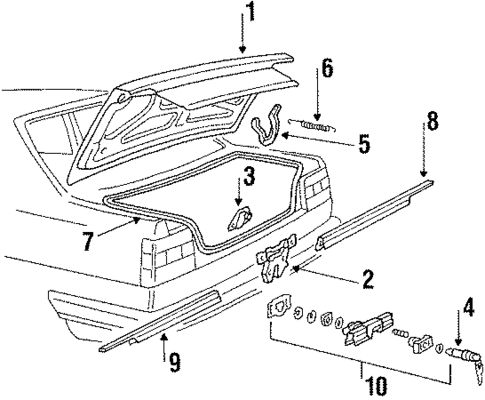 1
6
8
5
3
7
2
4
9
10