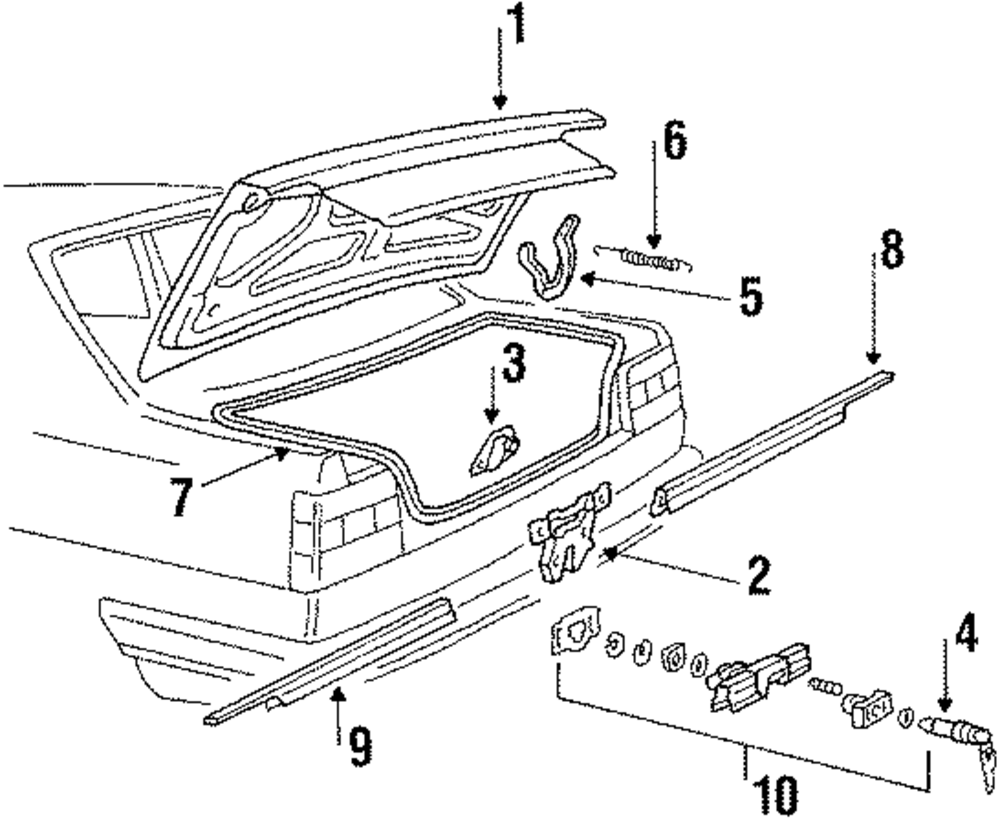 1
6
8
5
3
7
2
4
9
10