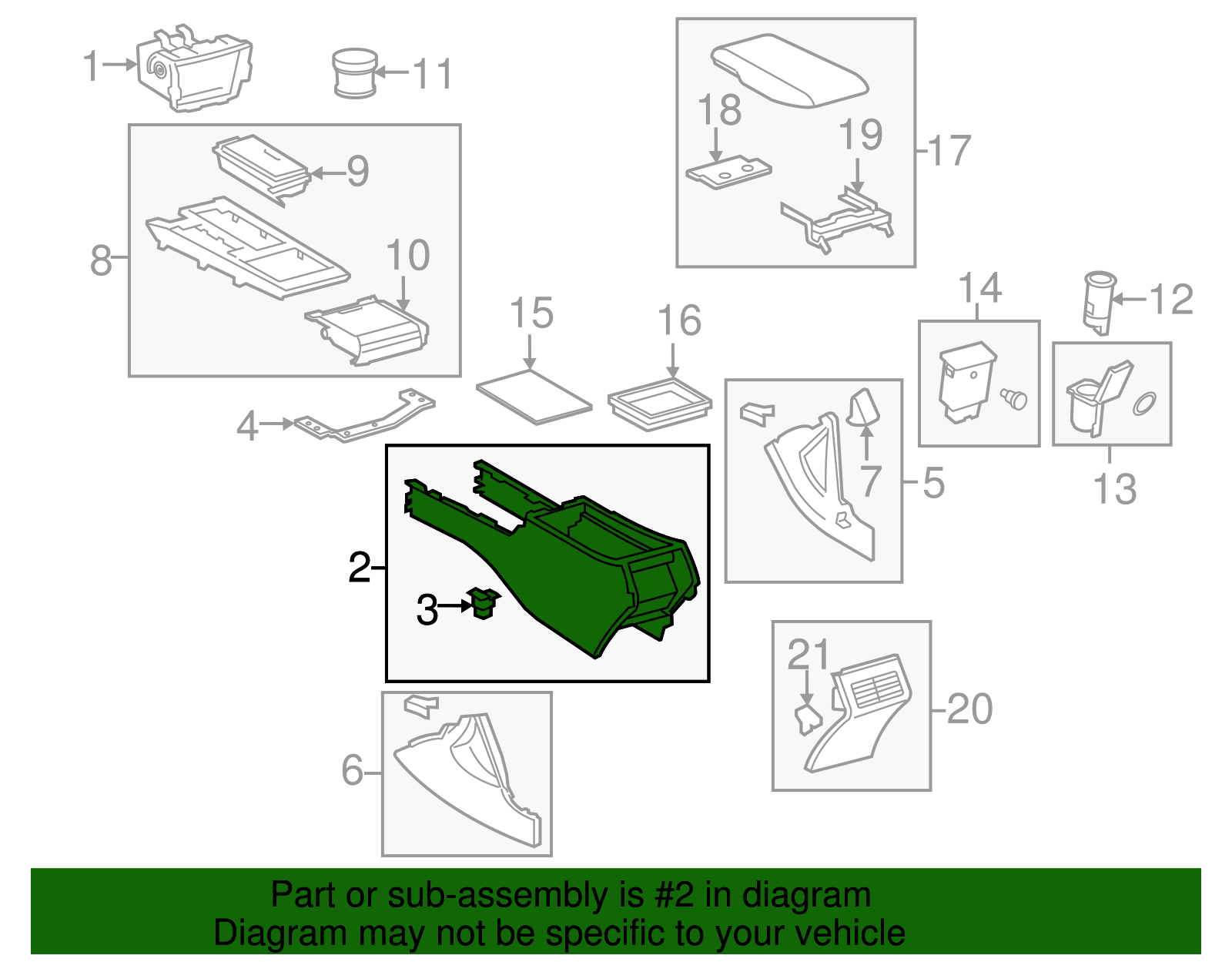 1
11
18
19
17
9
8
10
14
12
15
16
4
7
5
13
2
3
21
20
6

Part or sub-assembly is #2 in diagram
Diagram may not be specific to your vehicle