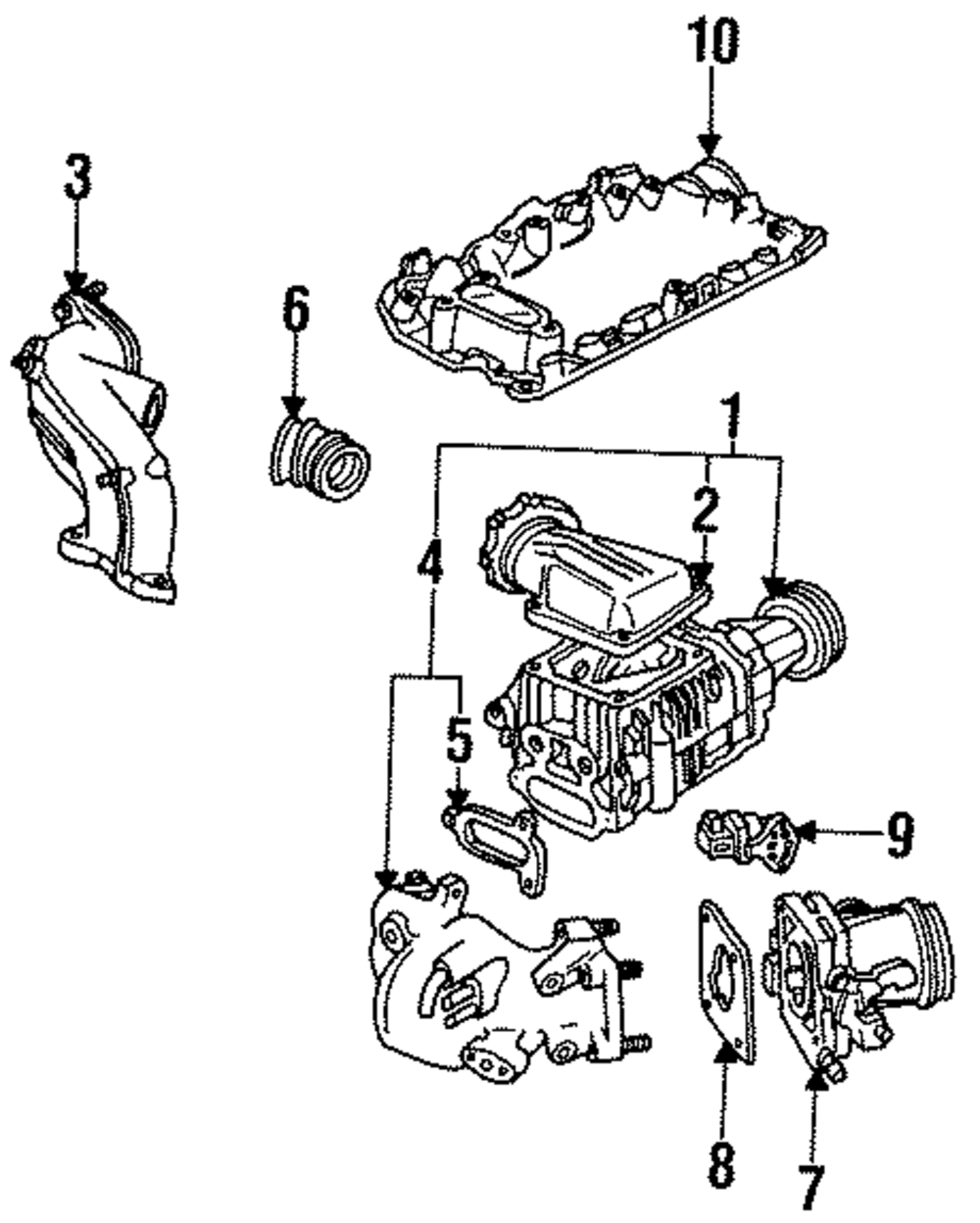 10
3
6
1
2
4
5
9
8
7