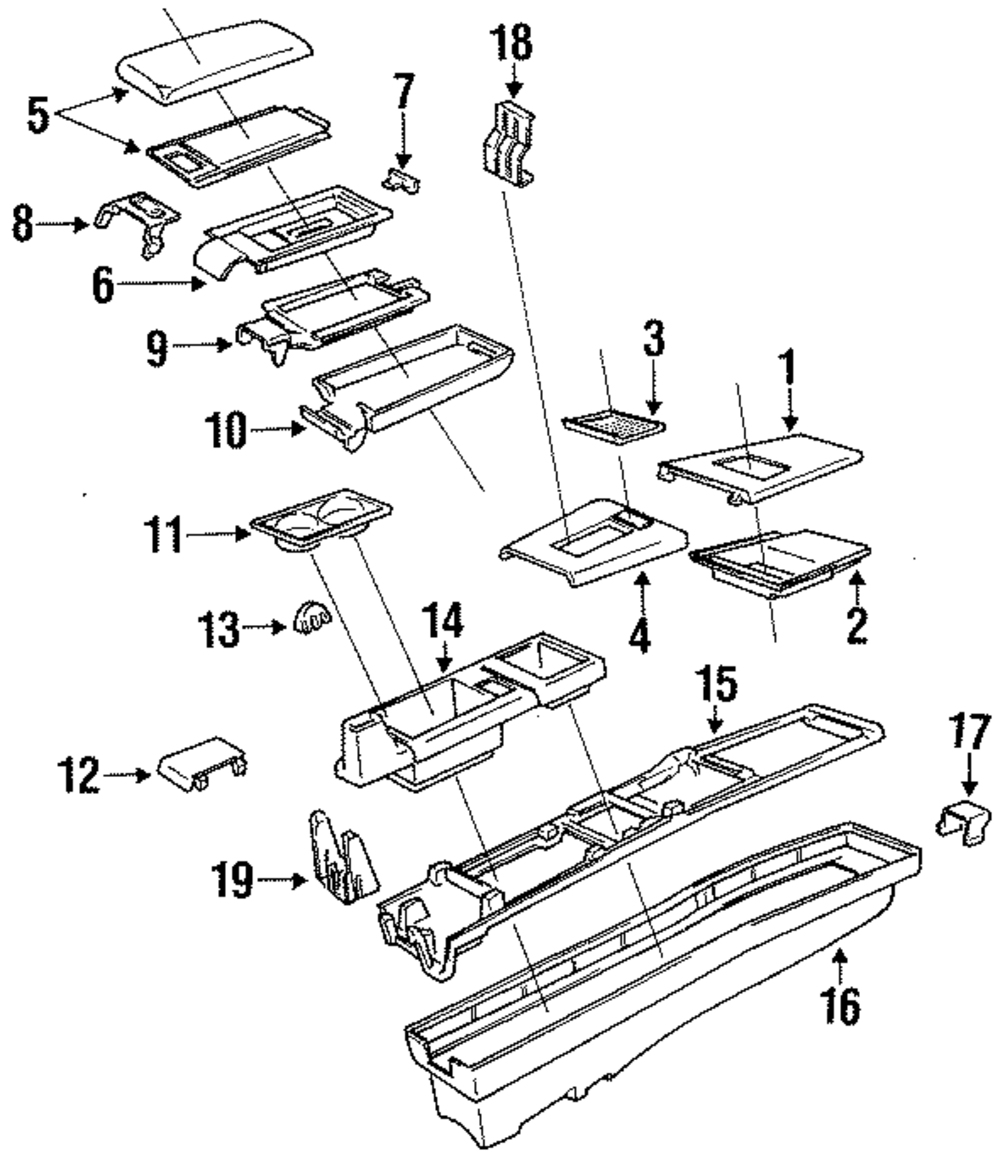 18
5
7
8
6
9
3
1
10
11
4
2
13
14
15
17
12
19
16