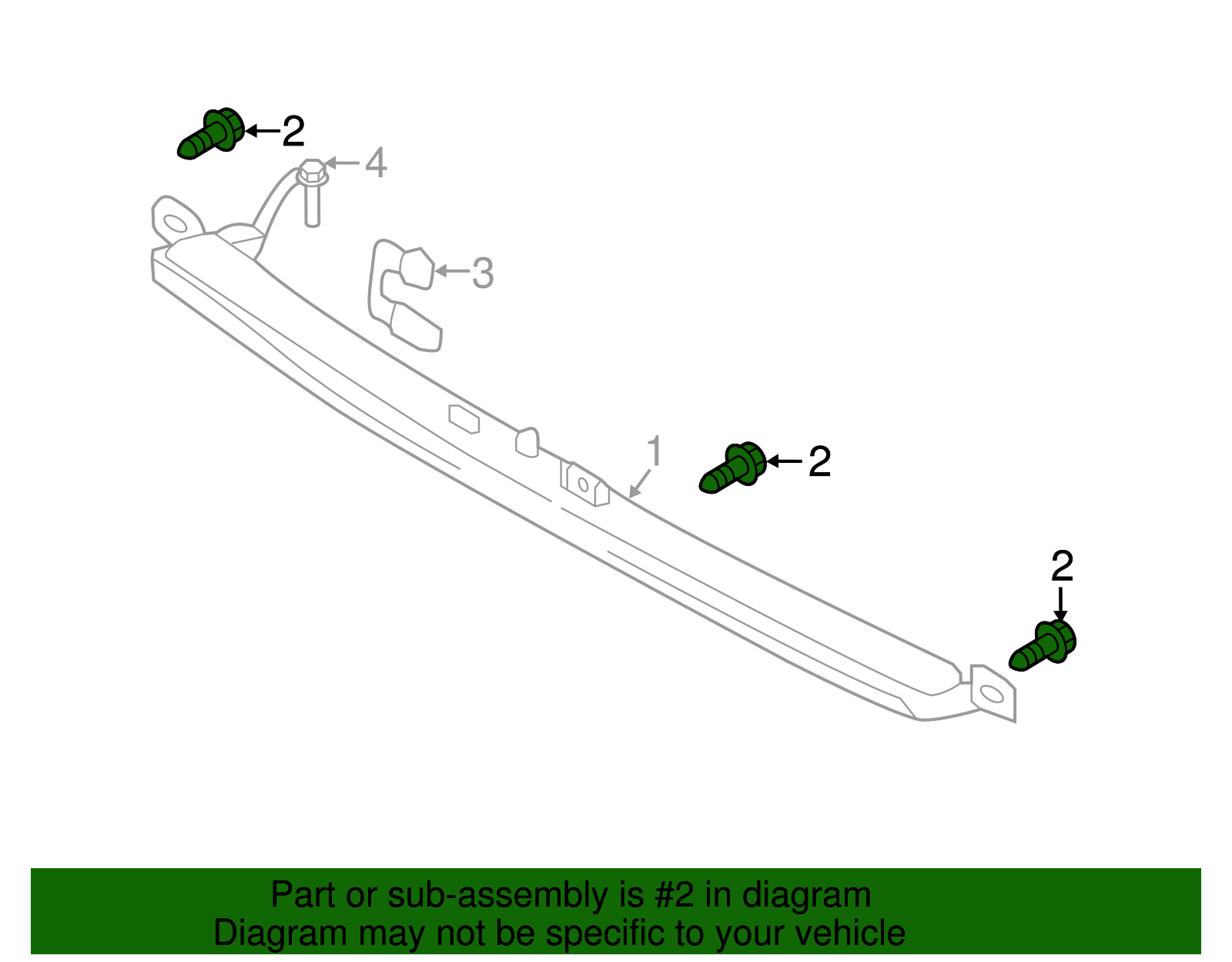 2
4
3
1
2
2

Part or sub-assembly is #2 in diagram
Diagram may not be specific to your vehicle