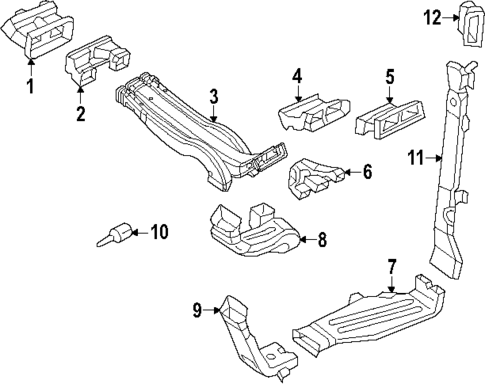 12
1
2
3
4
5
11
6
10
8
7
9