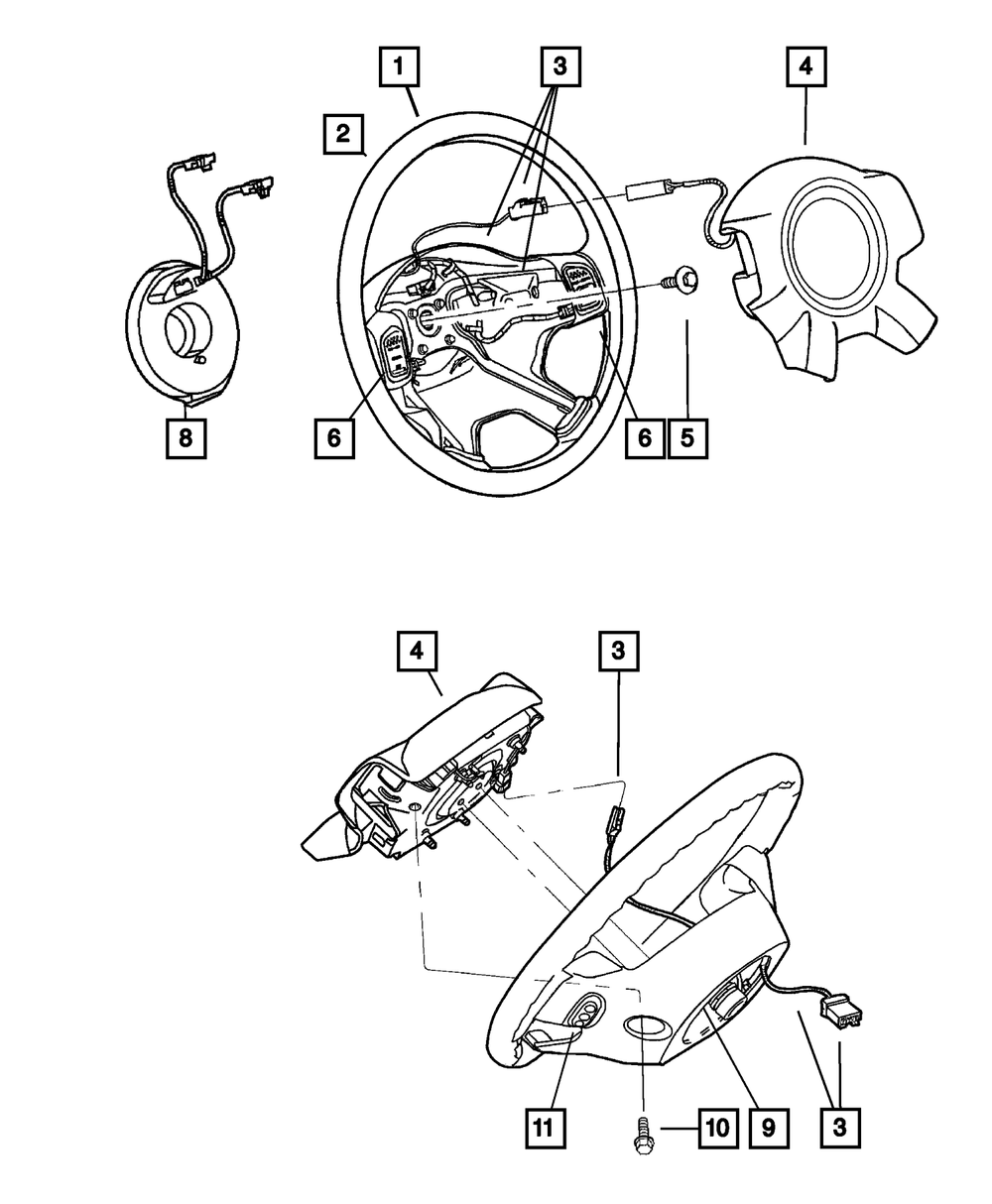 1
3
4
2
8
6
6
5
4
3
11
10
9
3