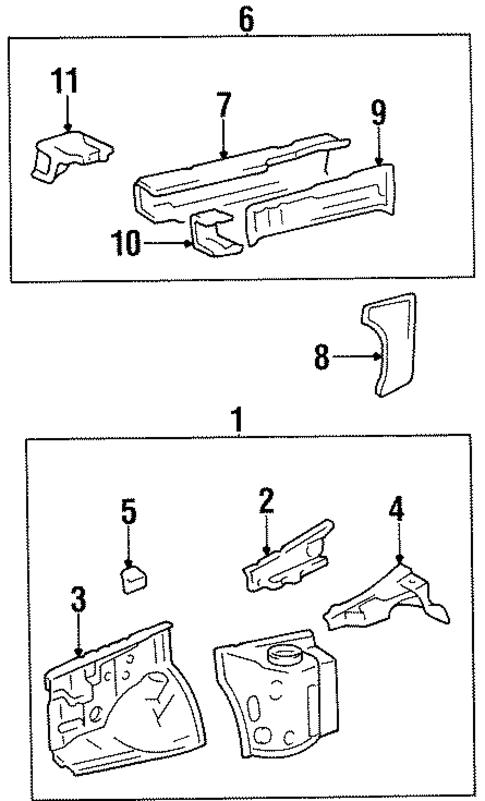 6
11
7
9
10
8
1
5
2
4
3