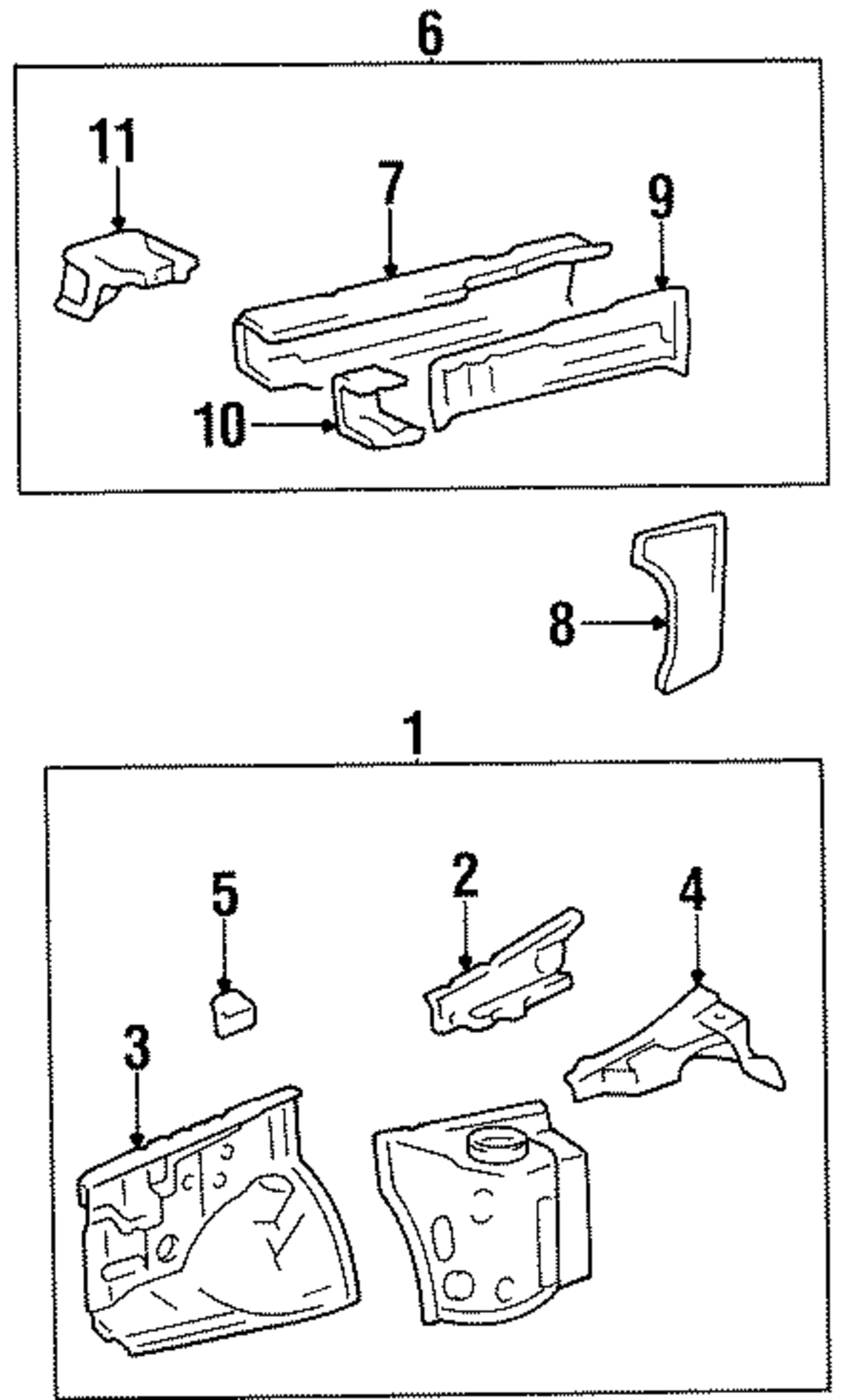 6
11
7
9
10
8
1
5
2
4
3