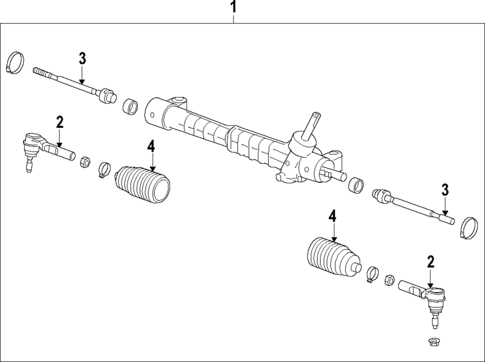 1
3
2
4
3
4
2