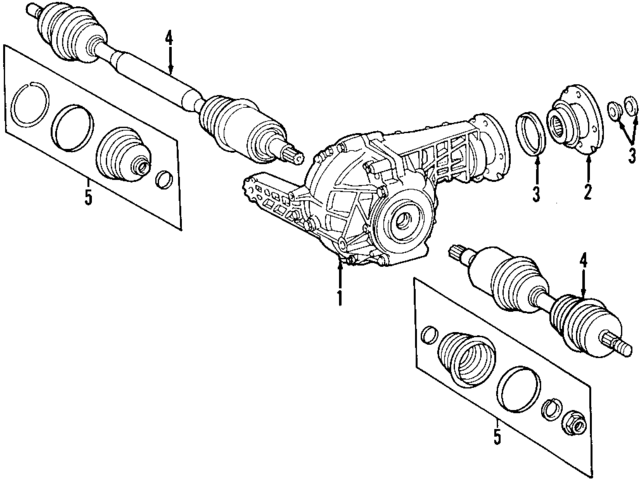 4
5
3
2
3
1
4
5