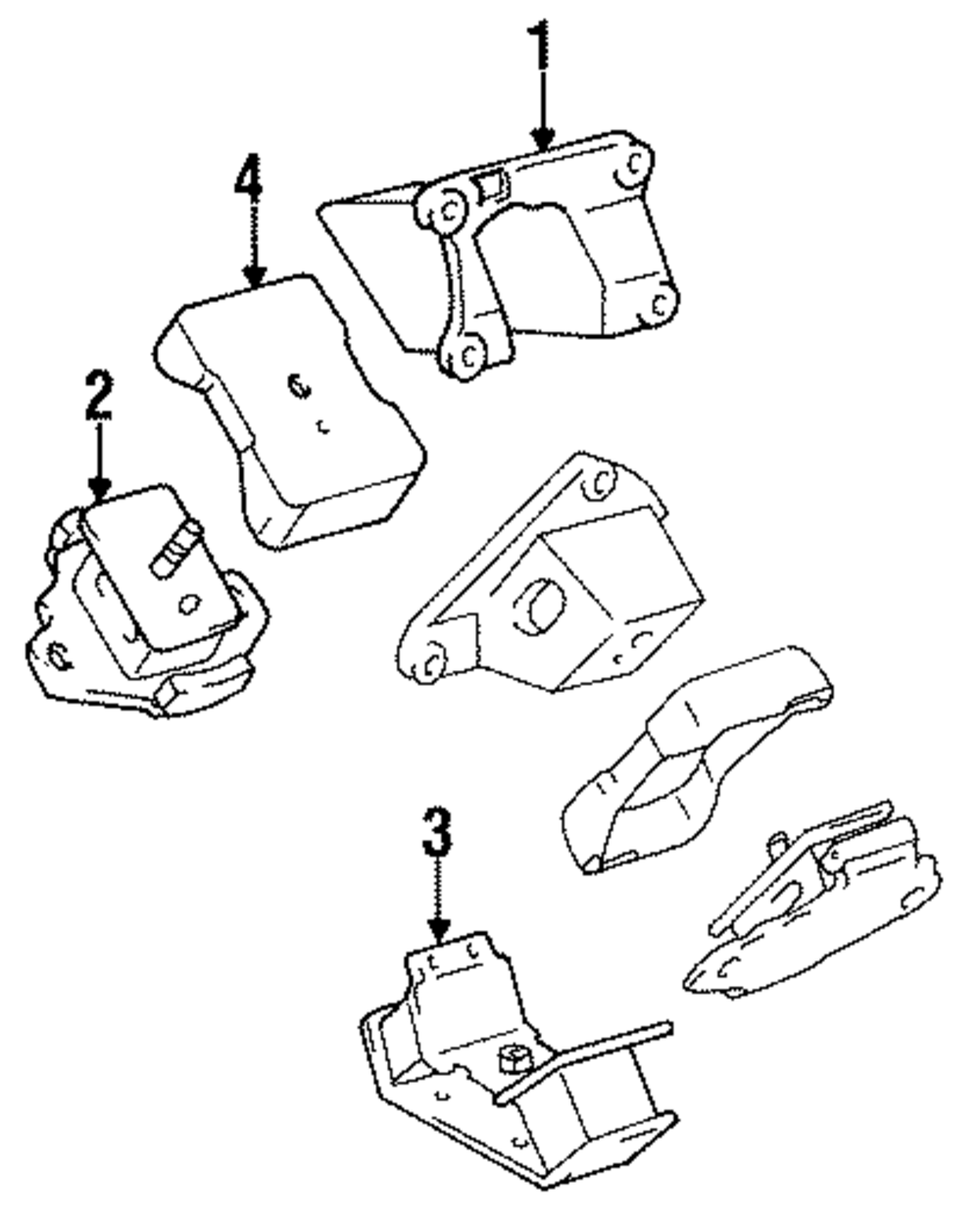 1
4
2
3