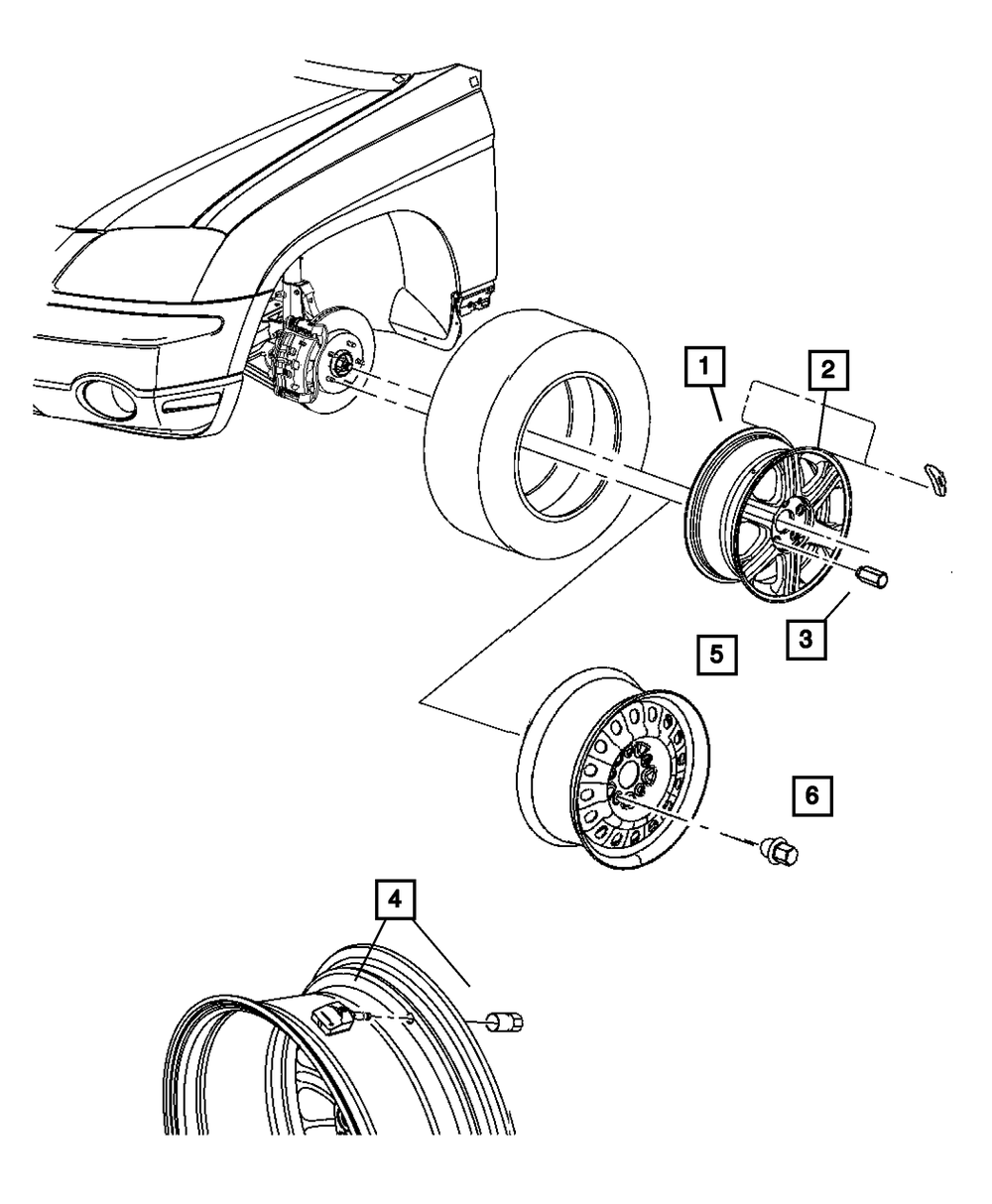 1
2
3
5
6
4