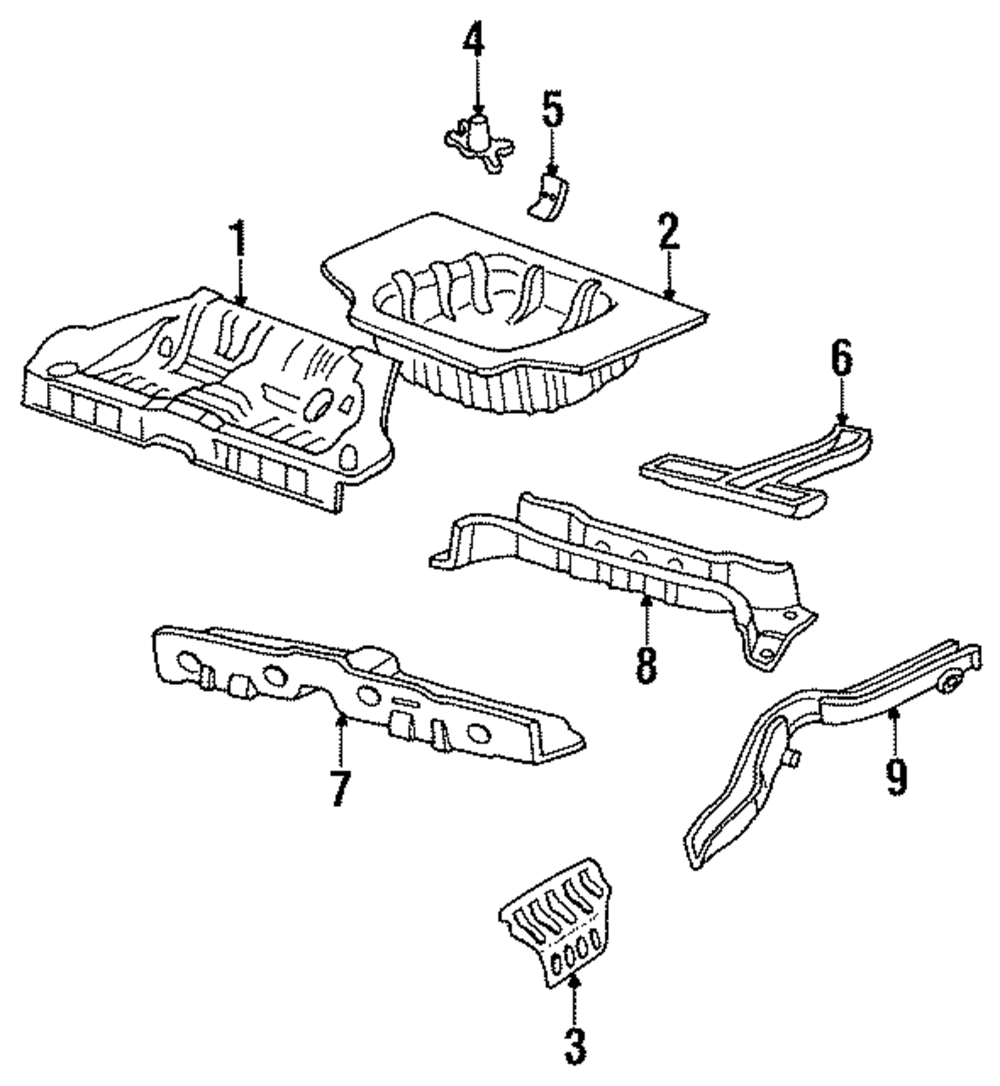 4
5
1
2
6
8
7
9
3