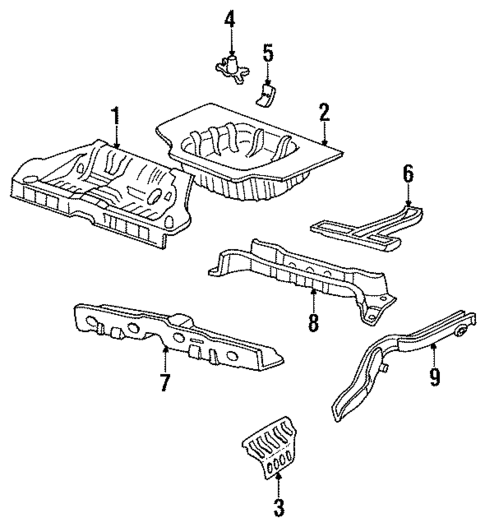 4
5
1
2
6
8
7
9
3