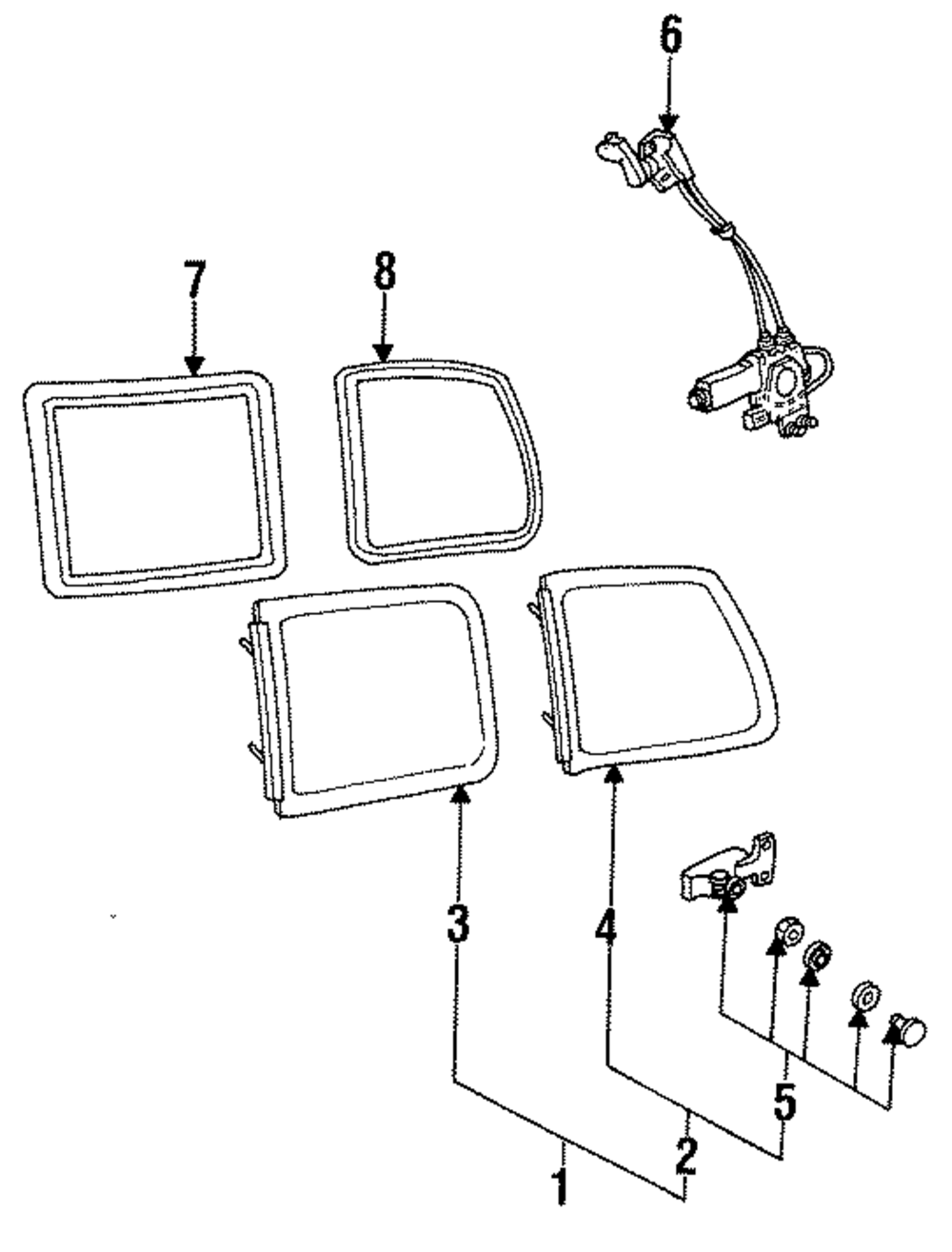 6
7
8
3
4
5
2
1