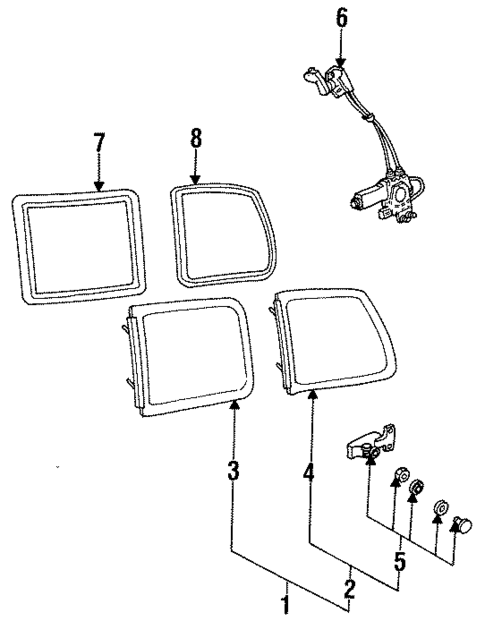 6
7
8
3
4
5
2
1