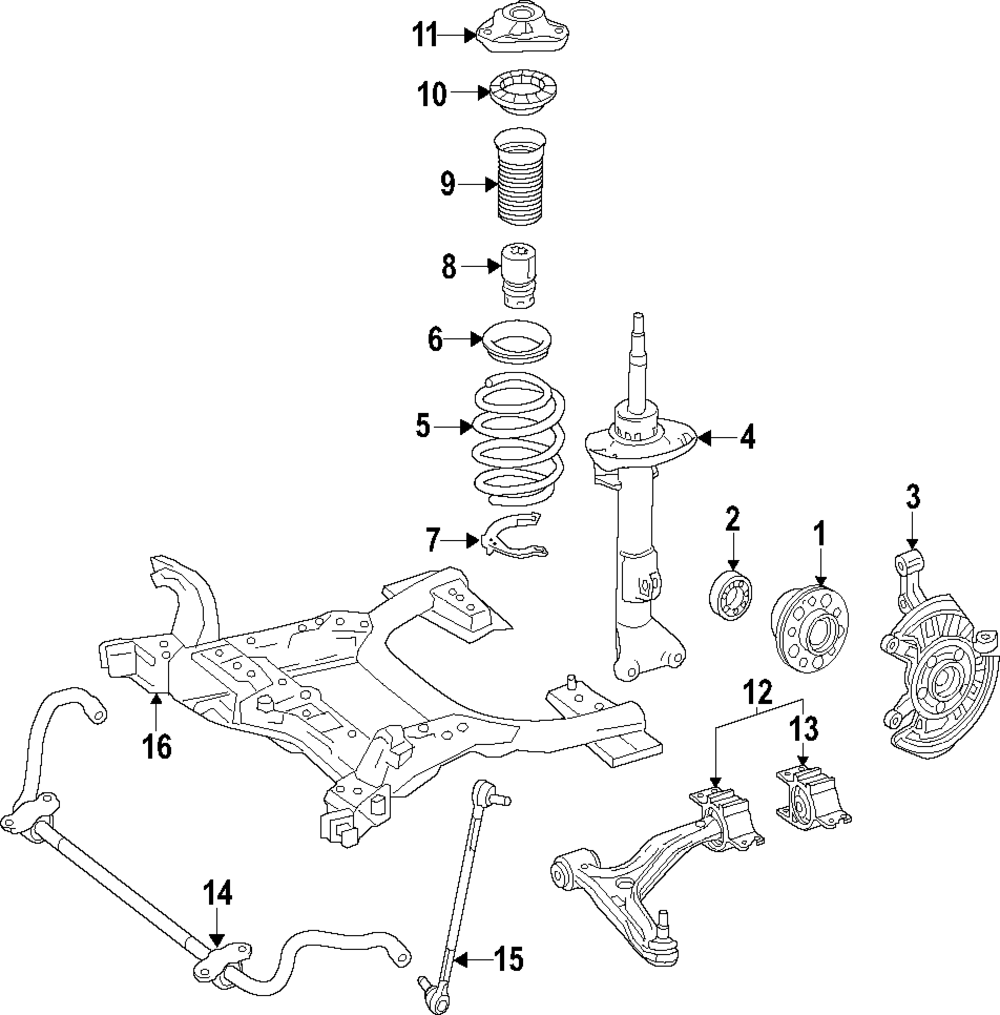 11
10
9
8
6
5
4
7
2
1
3
16
12
13
14
15