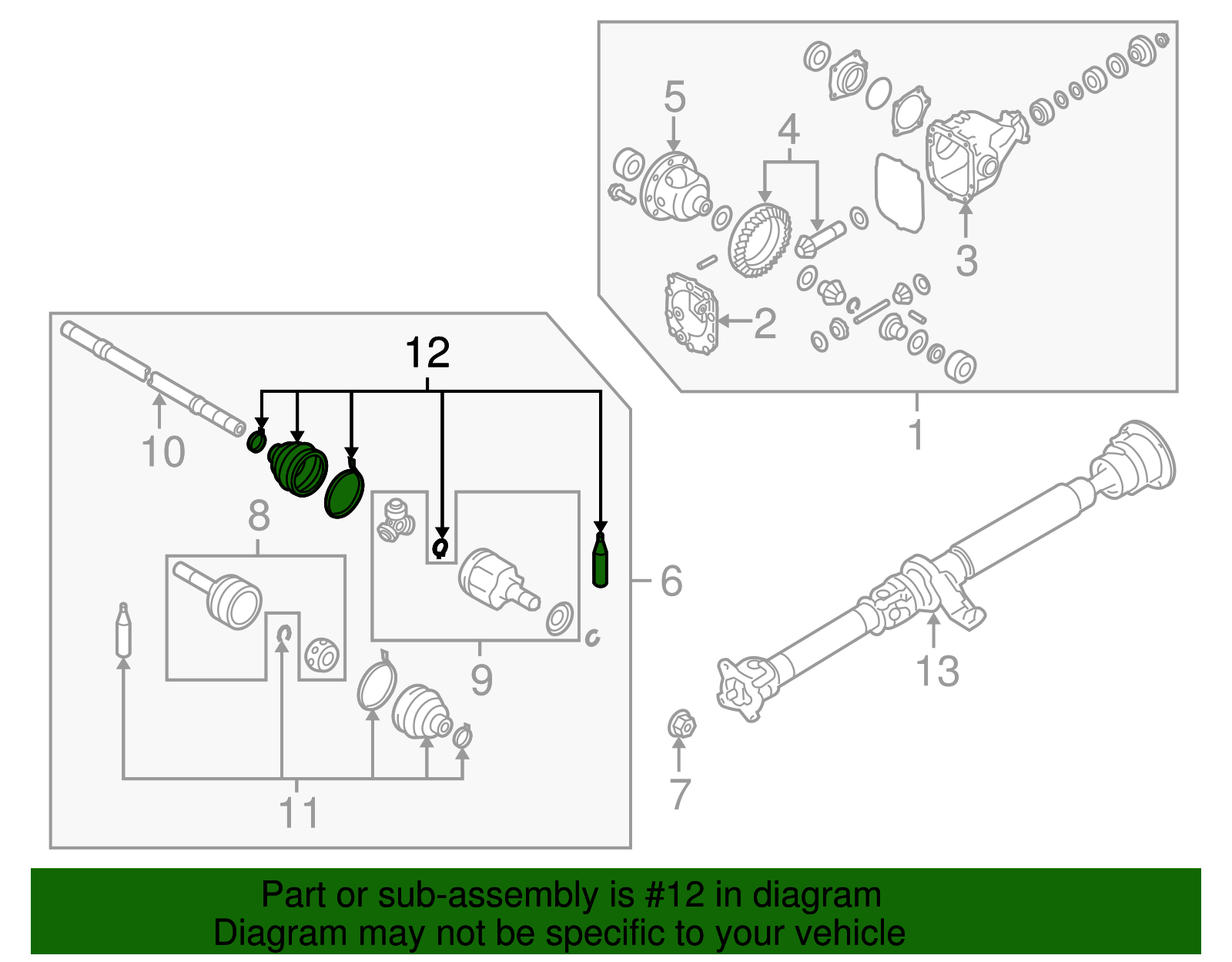 5
4
3
2
1
12
10
8
6
9
13
11
7

Part or sub-assembly is #12 in diagram
Diagram may not be specific to your vehicle