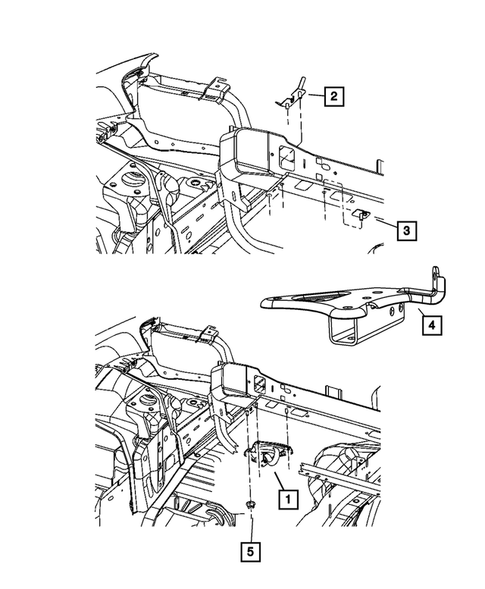 2

3

4

1

5