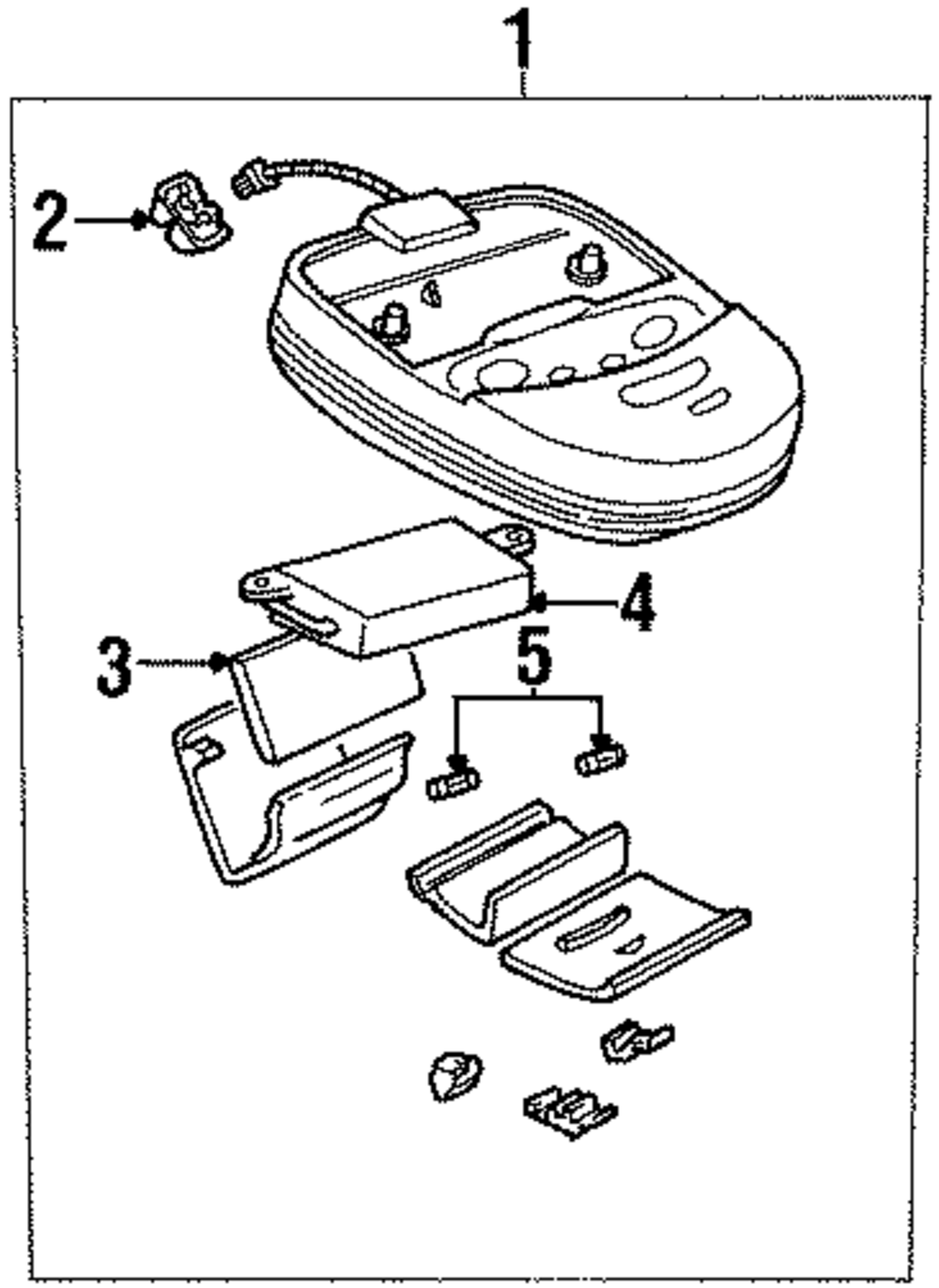 1
2
4
3
5