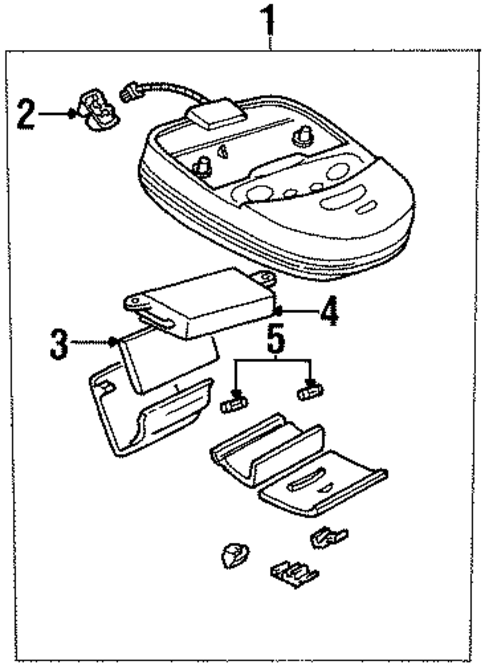 1
2
4
3
5