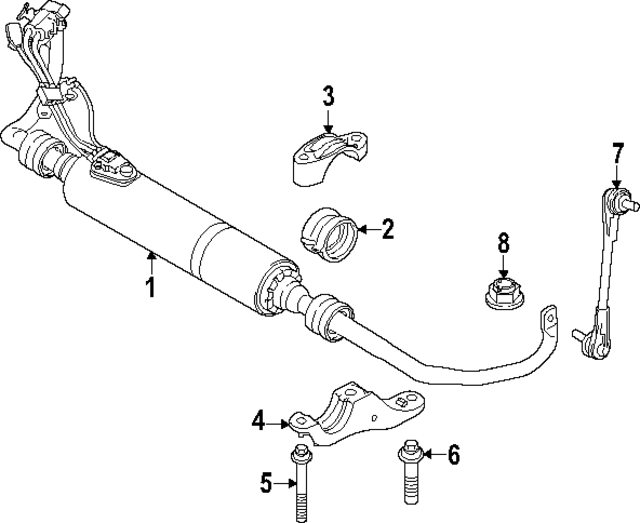 3
7
2
8
1
4
6
5