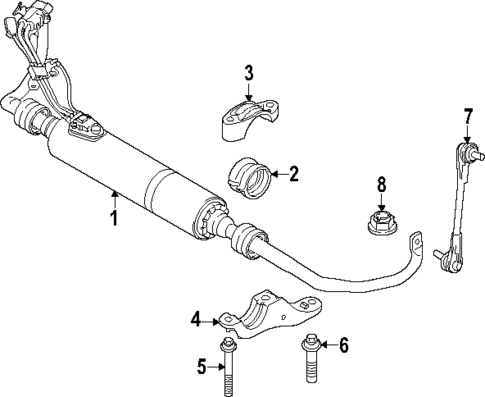 3
7
2
8
1
4
6
5